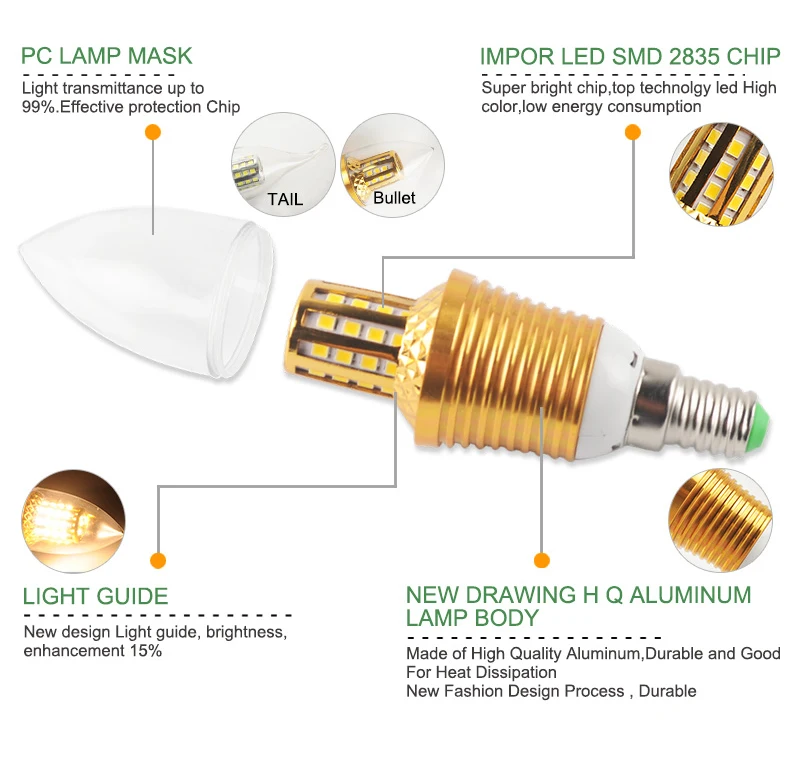 PC LAMP MASK

Light transmittance up to 99%.Effective protection Chip

TAIL

Bullet

IMPOR LED SMD 2835 CHIP

Super bright chip,top technolgy led High color,low energy consumption

LIGHT GUIDE

New design Light guide, brightness, enhancement 15%

NEW DRAWING H Q ALUMINUM LAMP BODY

Made of High Quality Aluminum,Durable and Good For Heat Dissipation
New Fashion Design Process , Durable