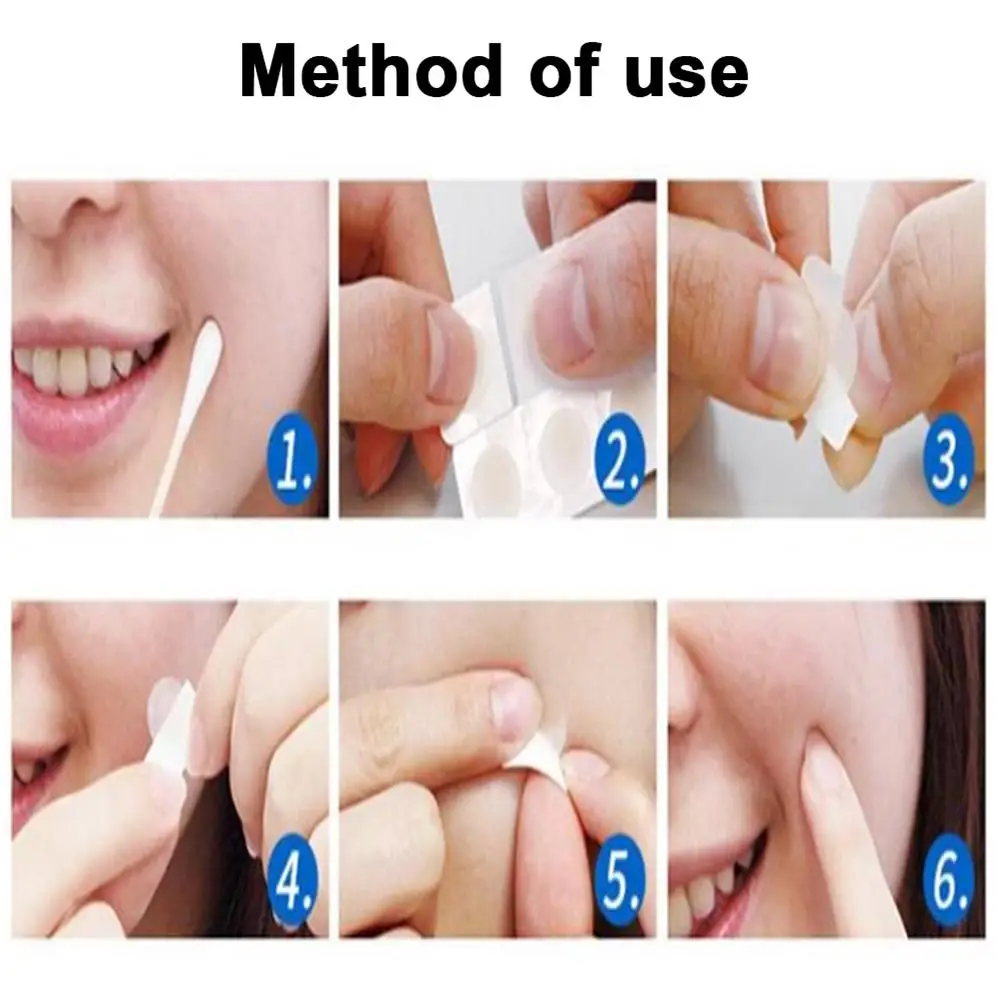 Method of use

1.

2.

3.

4.

5.

6.