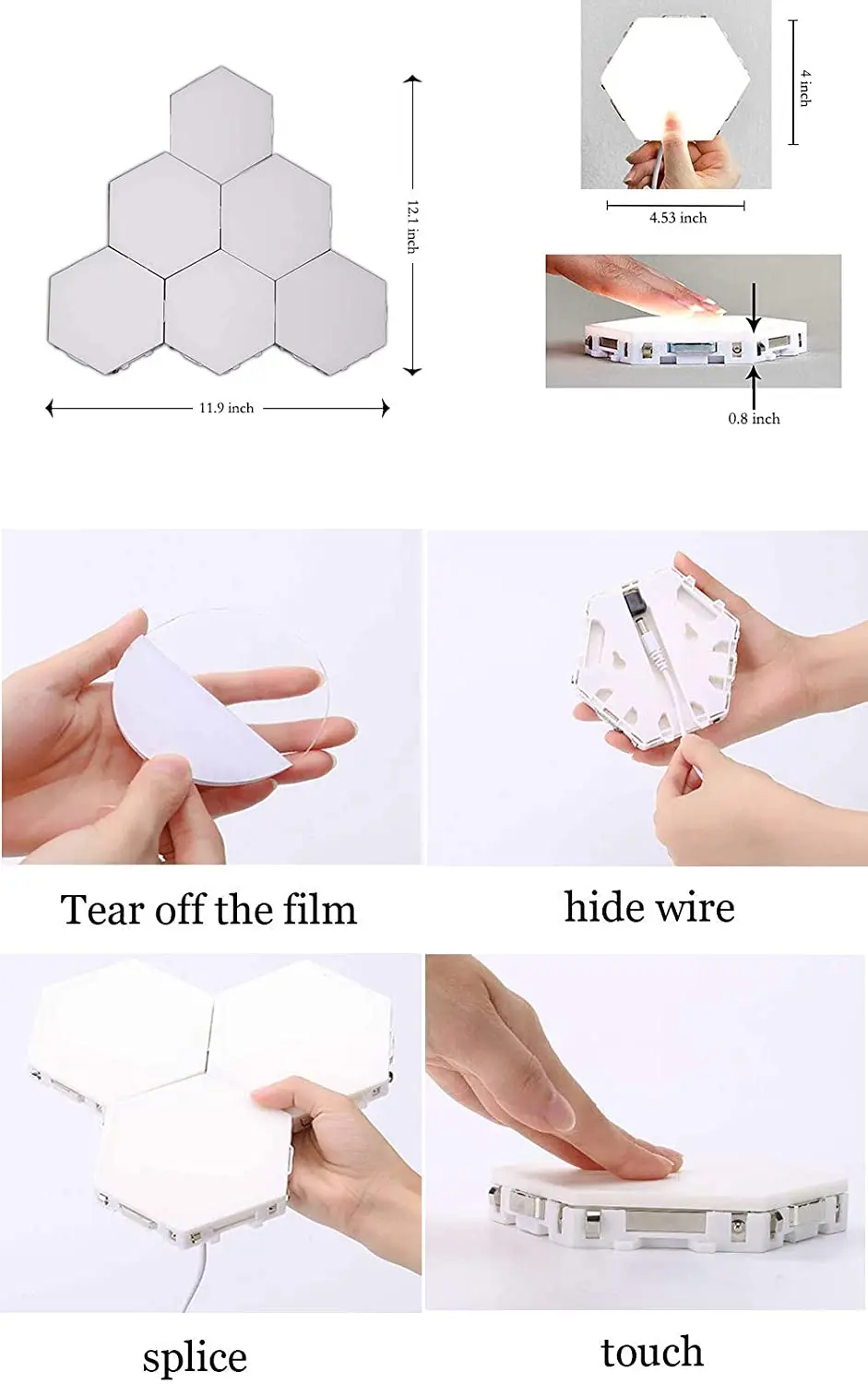 12.1 inch

11.9 inch

4 inch

4.53 inch

0.8 inch

Tear off the film

hide wire

splice

touch