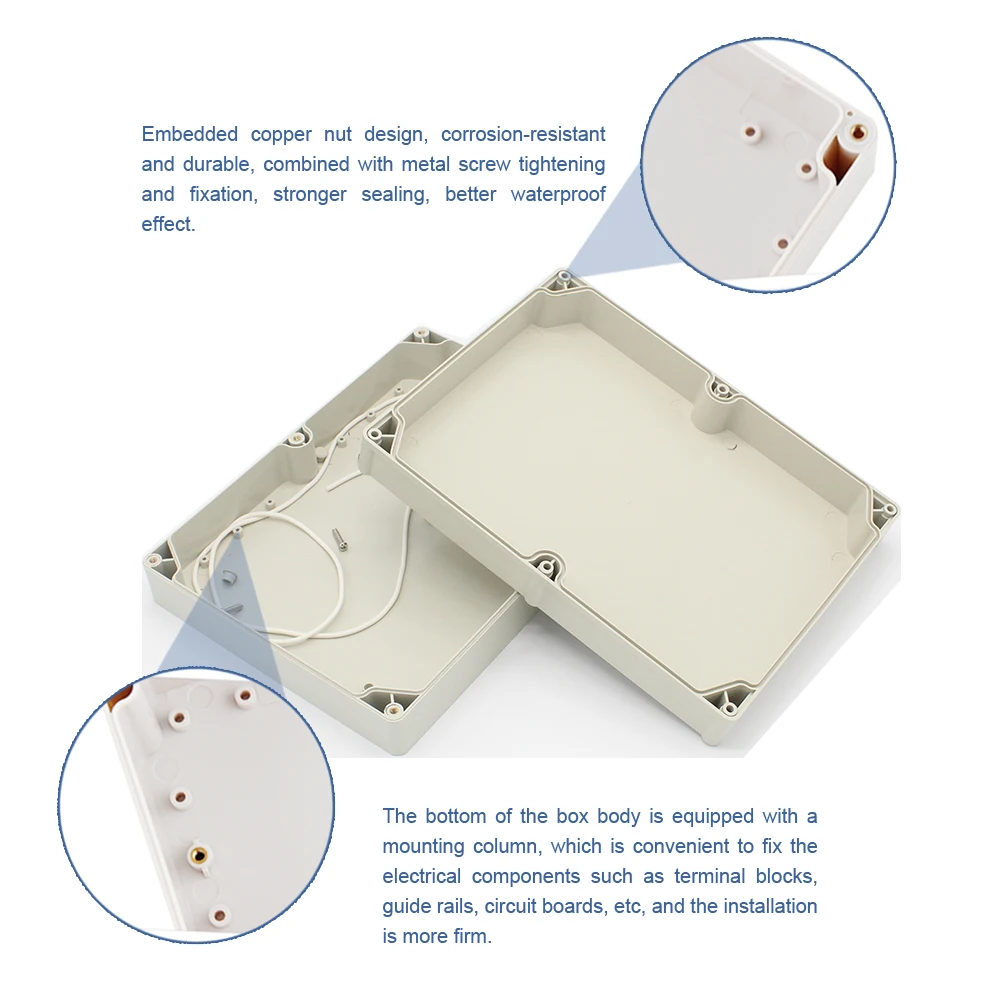 Embedded copper nut design, corrosion-resistant and durable, combined with metal screw tightening and fixation, stronger sealing, better waterproof effect.

The bottom of the box body is equipped with a mounting column, which is convenient to fix the electrical components such as terminal blocks, guide rails, circuit boards, etc, and the installation is more firm.