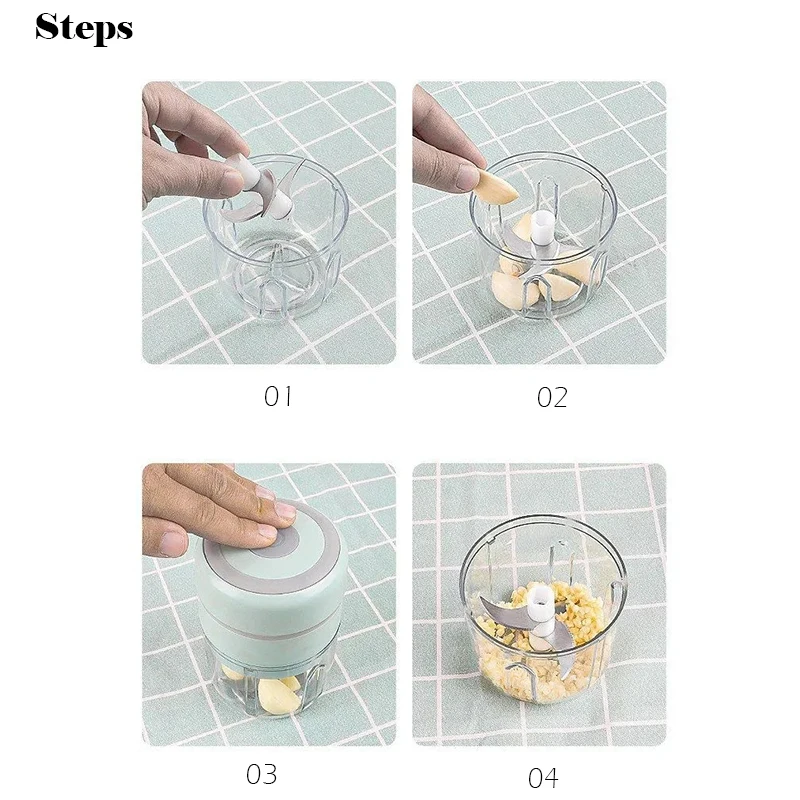 Steps

01

02

03

04