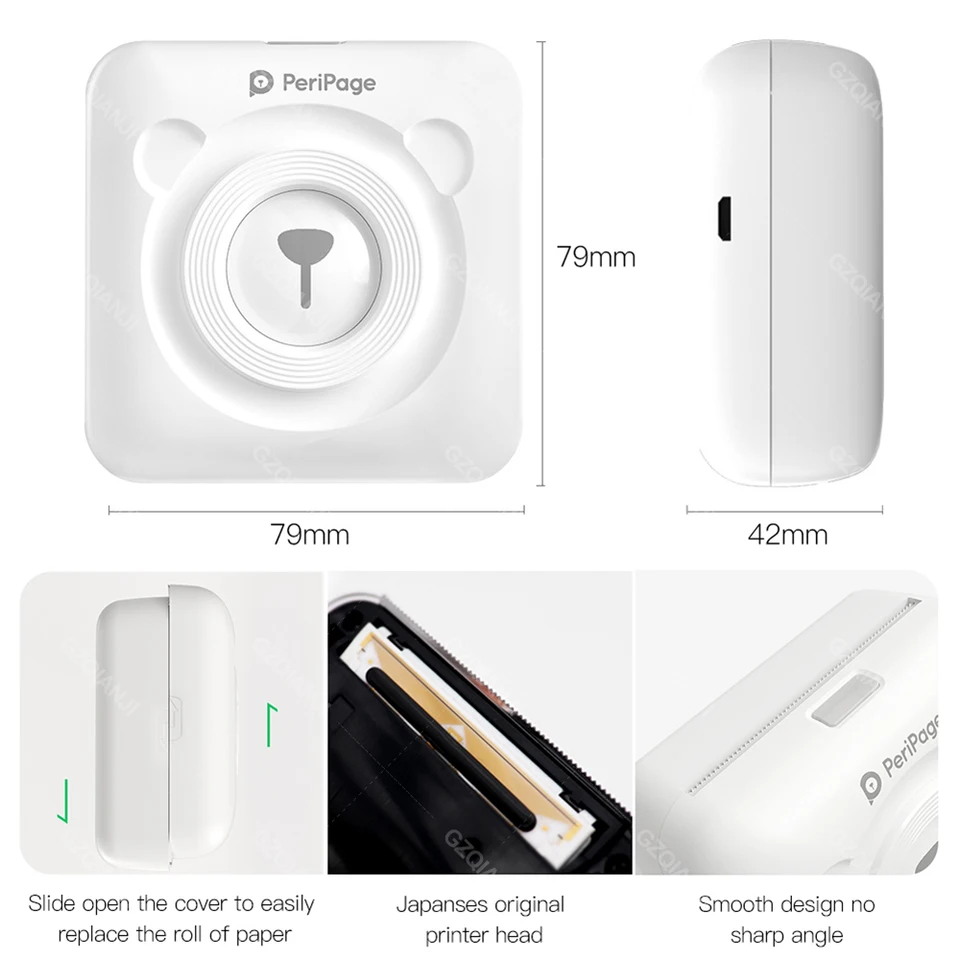 PeriPage

79mm

79mm

42mm

PeriPage

Slide open the cover to easily replace the roll of paper

Japanses original printer head

Smooth design no sharp angle

GZQIANJI