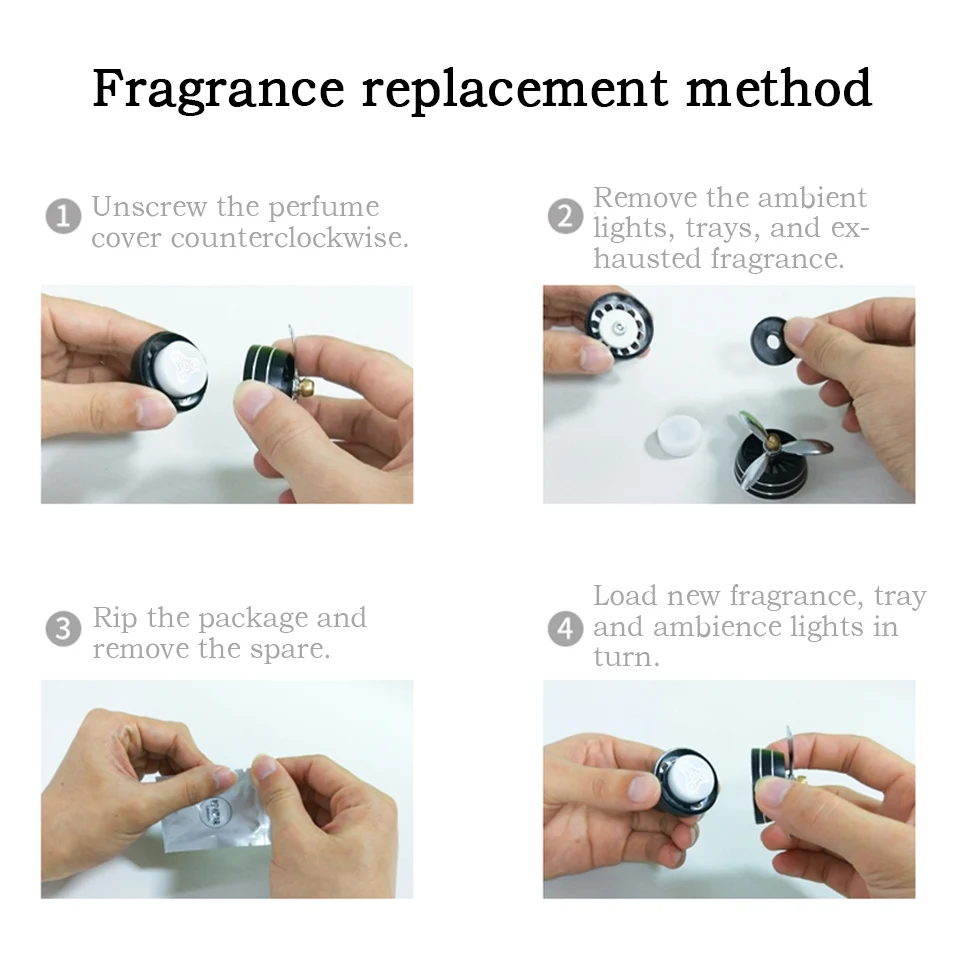 Fragrance replacement method

1 Unscrew the perfume cover counterclockwise.

2 Remove the ambient lights, trays, and exhausted fragrance.

3 Rip the package and remove the spare.

4 Load new fragrance, tray and ambience lights in turn.