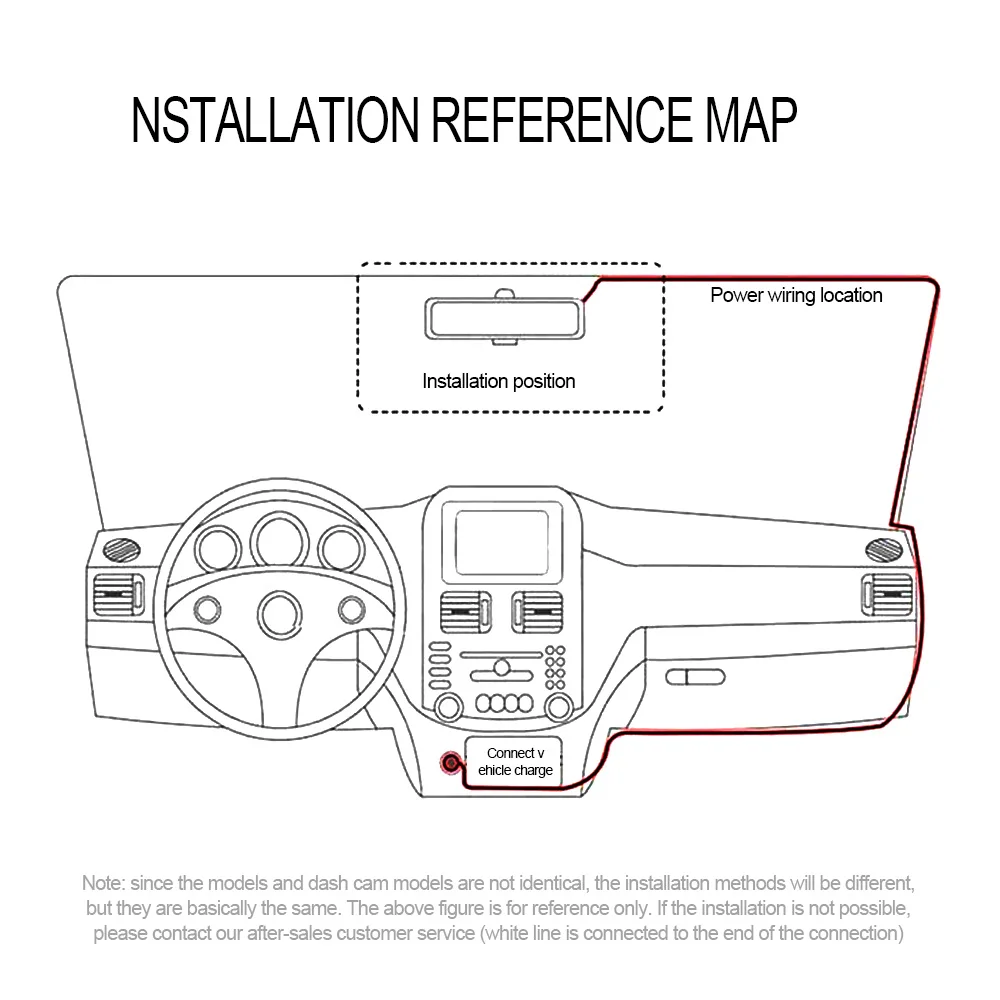 NSTALLATION REFERENCE MAP

Power wiring location

Installation position

Connect v ehicle charge

Note: since the models and dash cam models are not identical, the installation methods will be different, but they are basically the same. The above figure is for reference only. If the installation is not possible, please contact our after-sales customer service (white line is connected to the end of the connection)