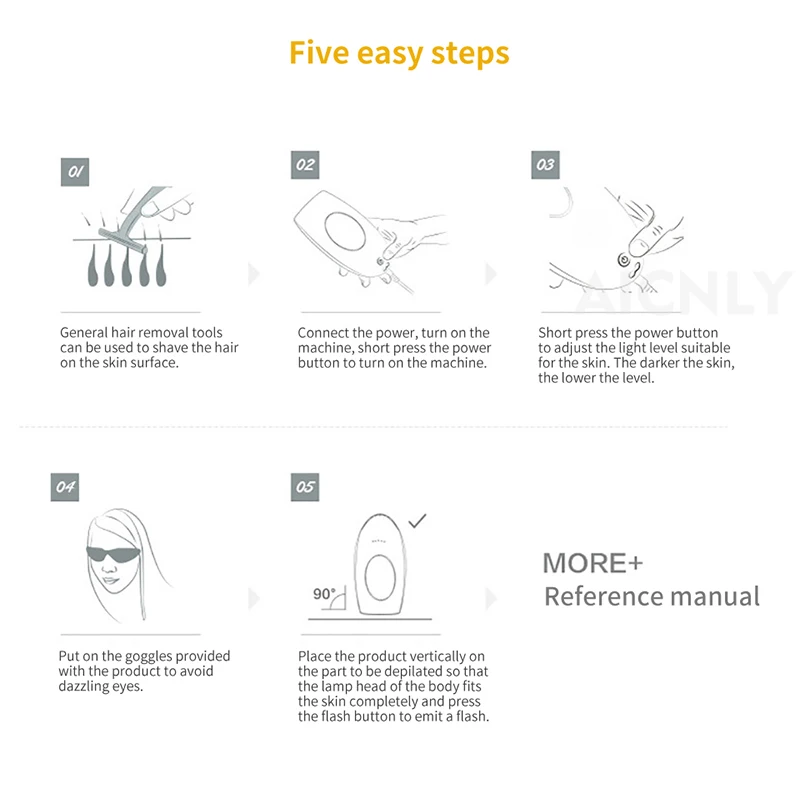 Five easy steps

01

General hair removal tools can be used to shave the hair on the skin surface.

02

Connect the power, turn on the machine, short press the power button to turn on the machine.

03

AICNLY

Short press the power button to adjust the light level suitable for the skin. The darker the skin, the lower the level.

04

Put on the goggles provided with the product to avoid dazzling eyes.

05

90°

Place the product vertically on the part to be depilated so that the lamp head of the body fits the skin completely and press the flash button to emit a flash.

MORE+
Reference manual