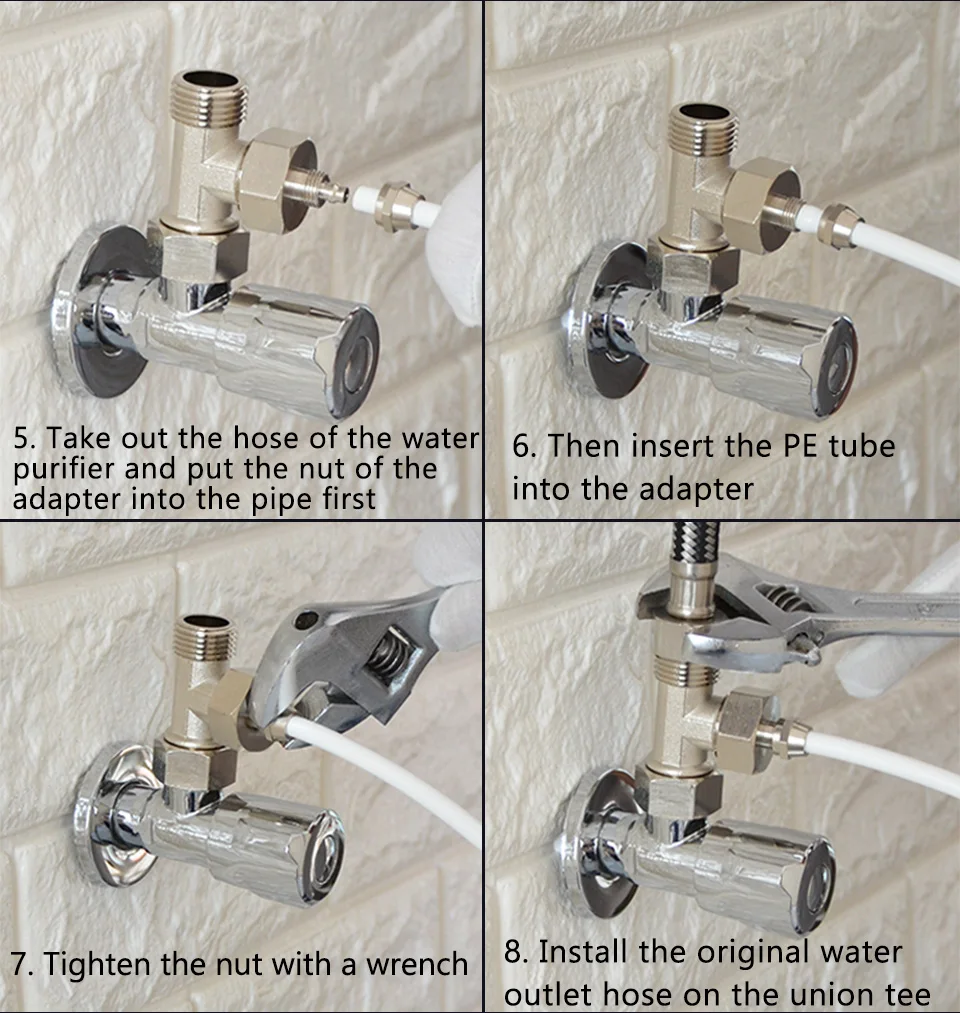 5. Take out the hose of the water purifier and put the nut of the adapter into the pipe first

6. Then insert the PE tube into the adapter

7. Tighten the nut with a wrench

8. Install the original water outlet hose on the union tee