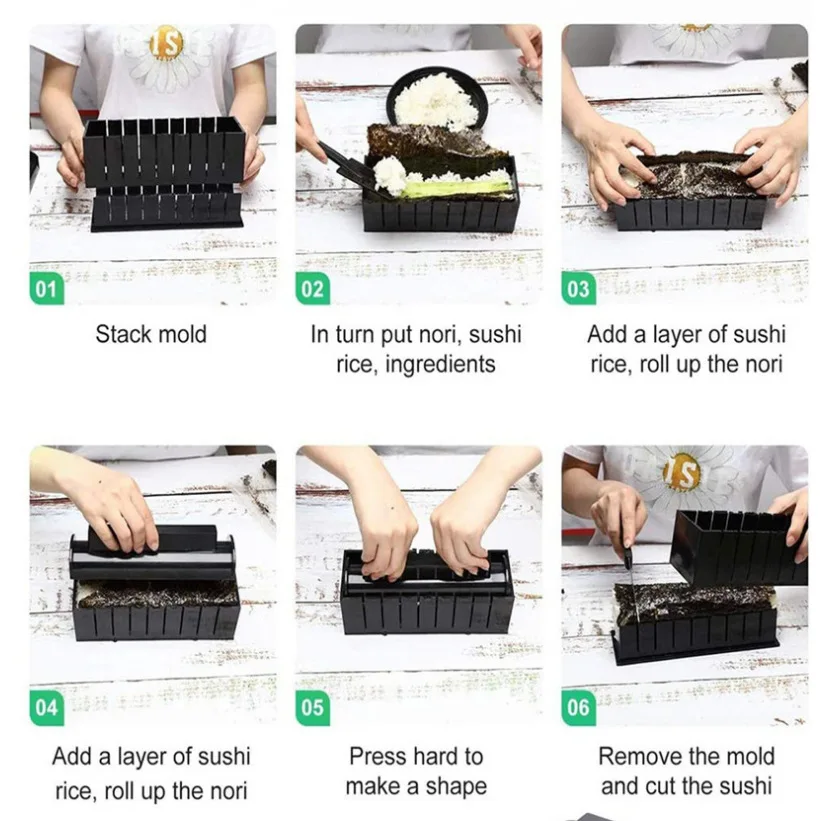 01

Stack mold

02

In turn put nori, sushi rice, ingredients

03

Add a layer of sushi rice, roll up the nori

04

Add a layer of sushi rice, roll up the nori

05

Press hard to make a shape

06

Remove the mold and cut the sushi