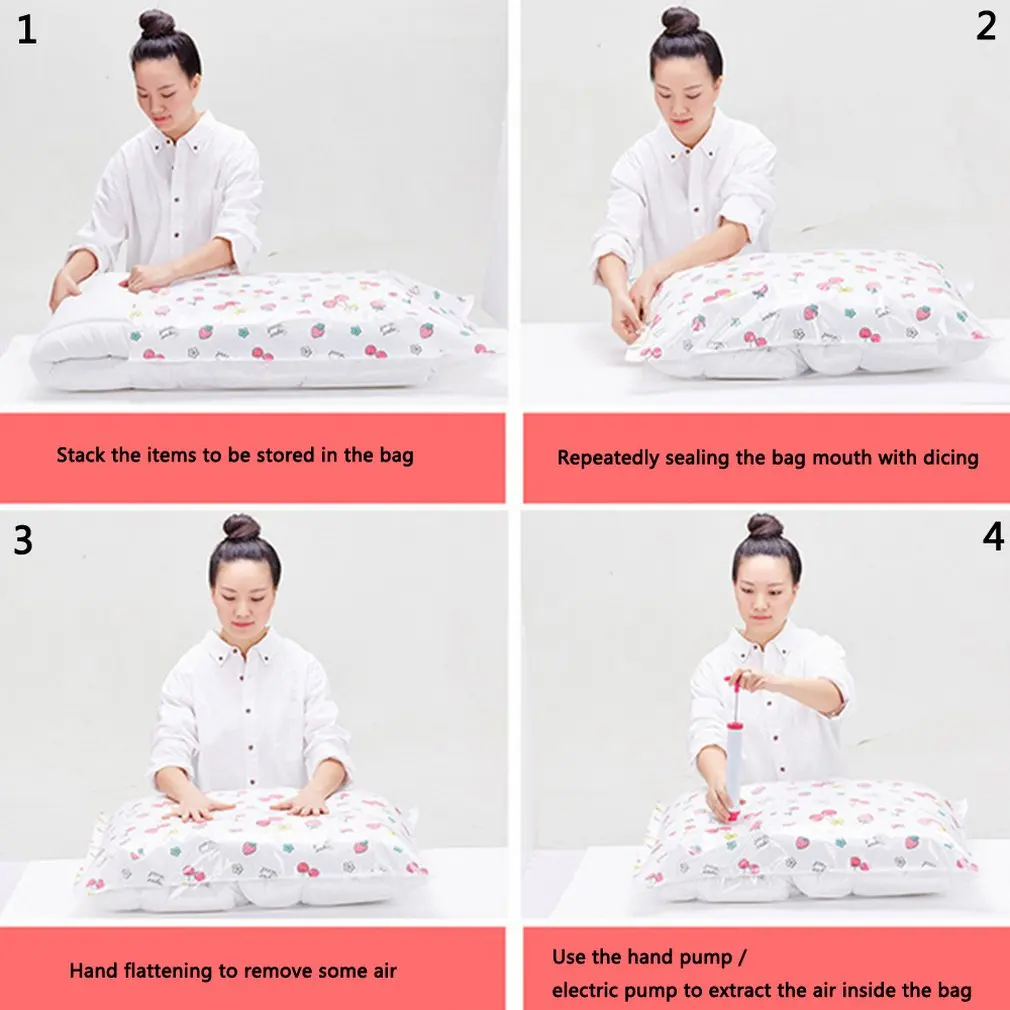 1

Stack the items to be stored in the bag

2

Repeatedly sealing the bag mouth with dicing

3

Hand flattening to remove some air

4

Use the hand pump / electric pump to extract the air inside the bag