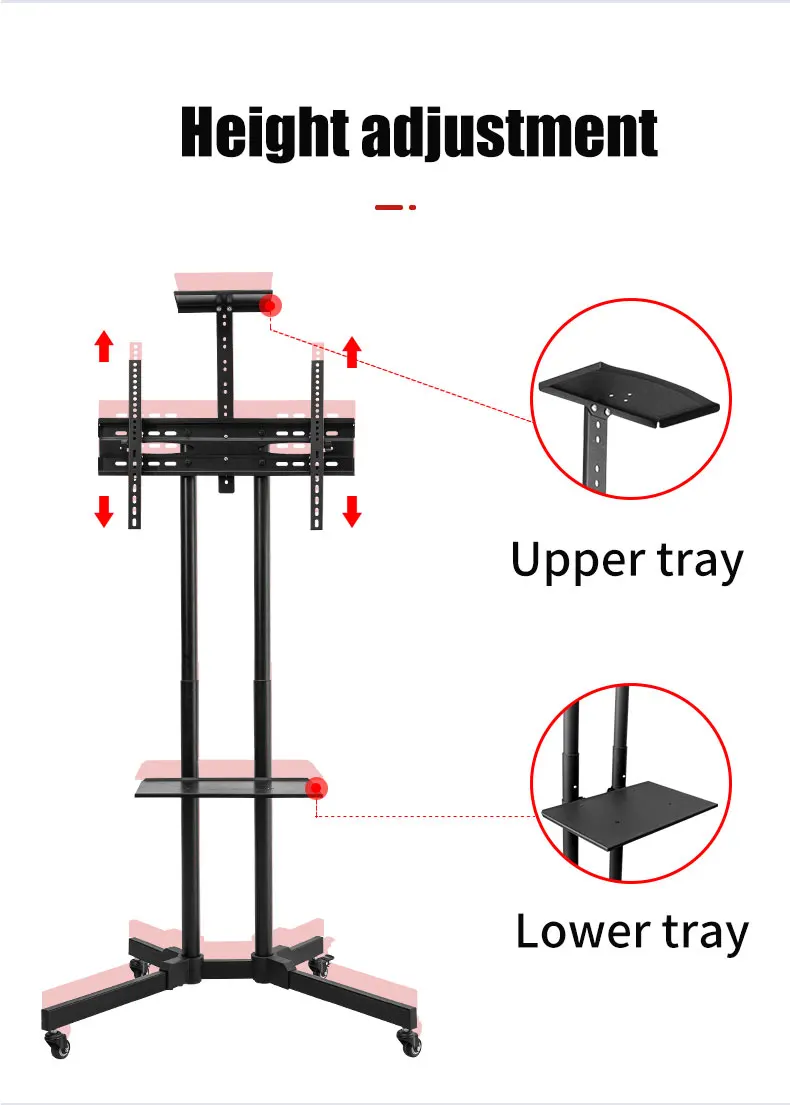 Height adjustment

Upper tray

Lower tray