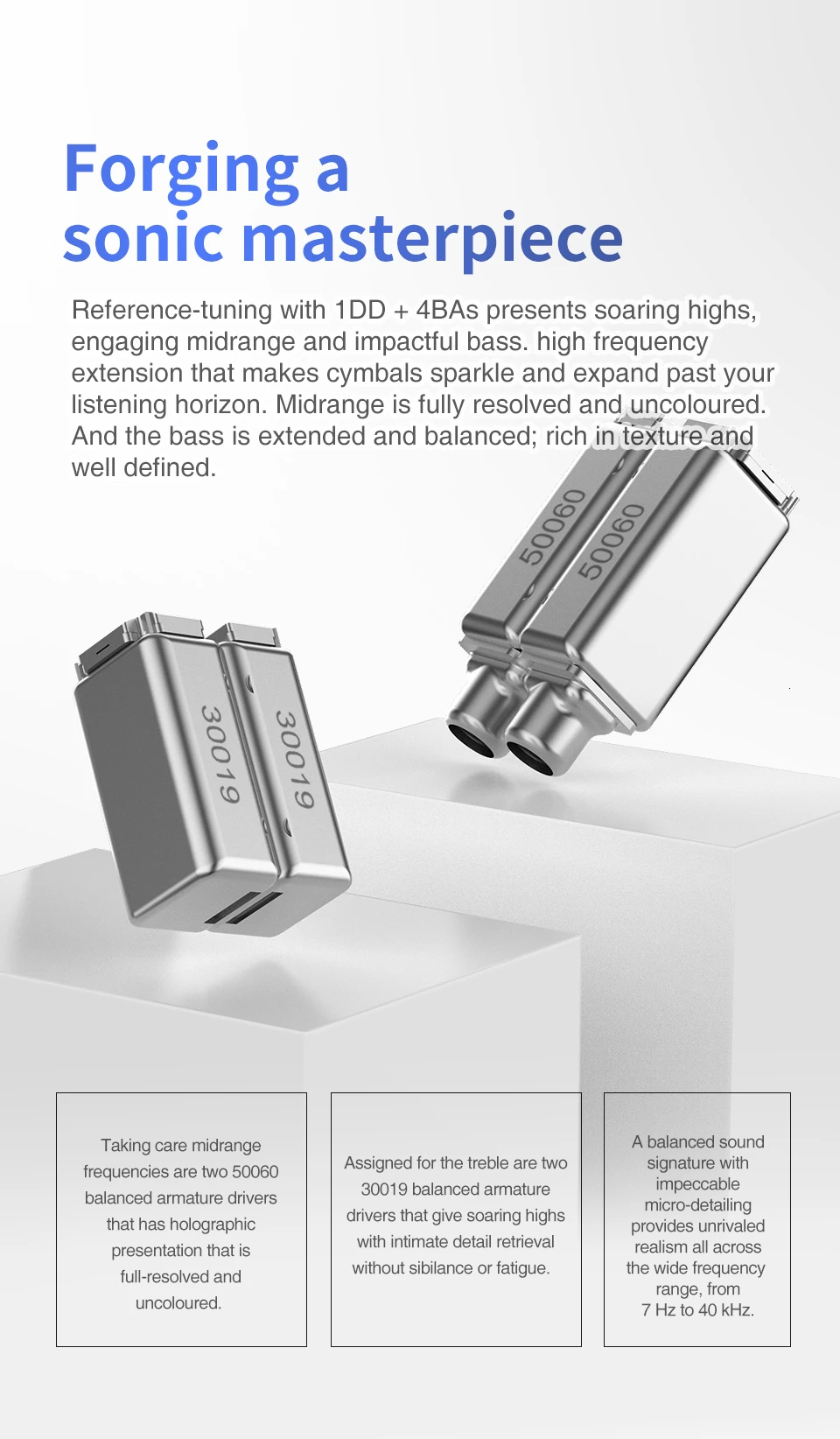 Forging a
sonic masterpiece

Reference-tuning with 1DD + 4BAs presents soaring highs, engaging midrange and impactful bass. high frequency extension that makes cymbals sparkle and expand past your listening horizon. Midrange is fully resolved and uncoloured. And the bass is extended and balanced; rich in texture and well defined.

50060

50060

30019

30019

Taking care midrange frequencies are two 50060 balanced armature drivers that has holographic presentation that is full-resolved and uncoloured.

Assigned for the treble are two 30019 balanced armature drivers that give soaring highs with intimate detail retrieval without sibilance or fatigue.

A balanced sound signature with impeccable micro-detailing provides unrivaled realism all across the wide frequency range, from 7 Hz to 40 kHz.