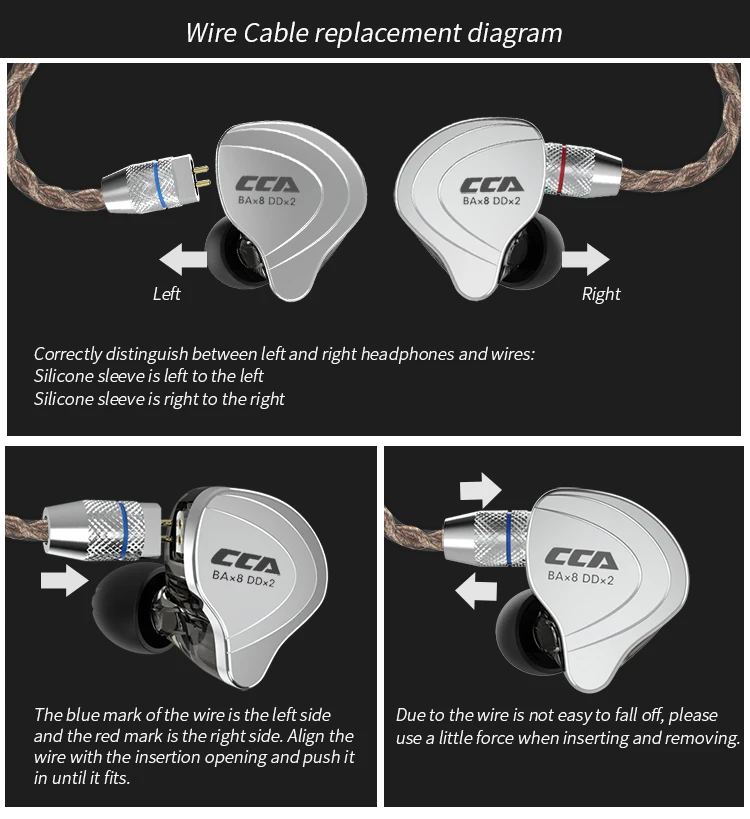 Wire Cable replacement diagram

CCA
BA×8 DD×2

CCA
BA×8 DD×2

Left

Right

Correctly distinguish between left and right headphones and wires:
Silicone sleeve is left to the left
Silicone sleeve is right to the right

CCA
BA×8 DD×2

The blue mark of the wire is the left side and the red mark is the right side. Align the wire with the insertion opening and push it in until it fits.

CCA
BA×8 DD×2

Due to the wire is not easy to fall off, please use a little force when inserting and removing.