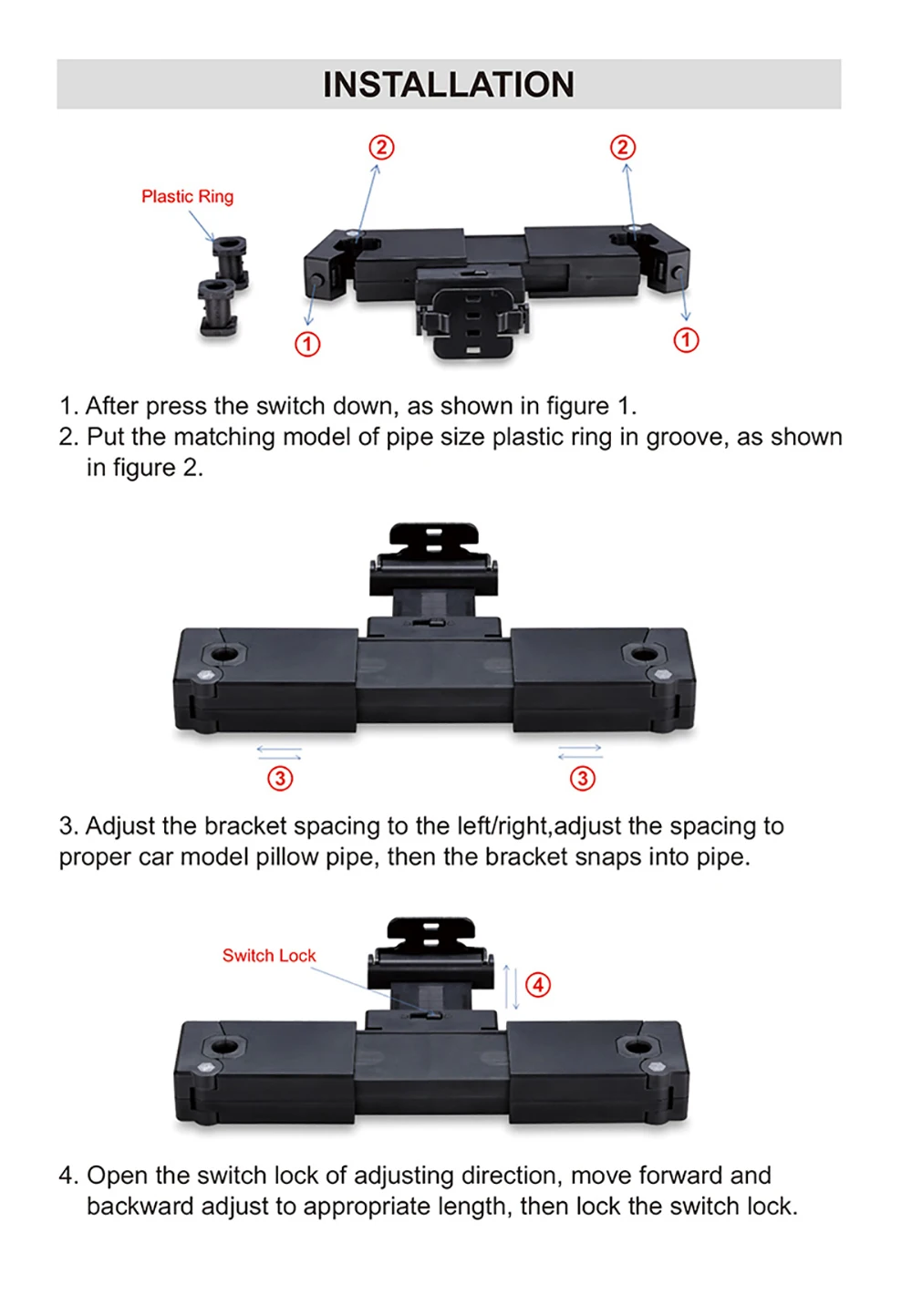 INSTALLATION

Plastic Ring

②

②

①

①

1. After press the switch down, as shown in figure 1.
2. Put the matching model of pipe size plastic ring in groove, as shown in figure 2.

③

③

3. Adjust the bracket spacing to the left/right,adjust the spacing to proper car model pillow pipe, then the bracket snaps into pipe.

Switch Lock

④

4. Open the switch lock of adjusting direction, move forward and backward adjust to appropriate length, then lock the switch lock.