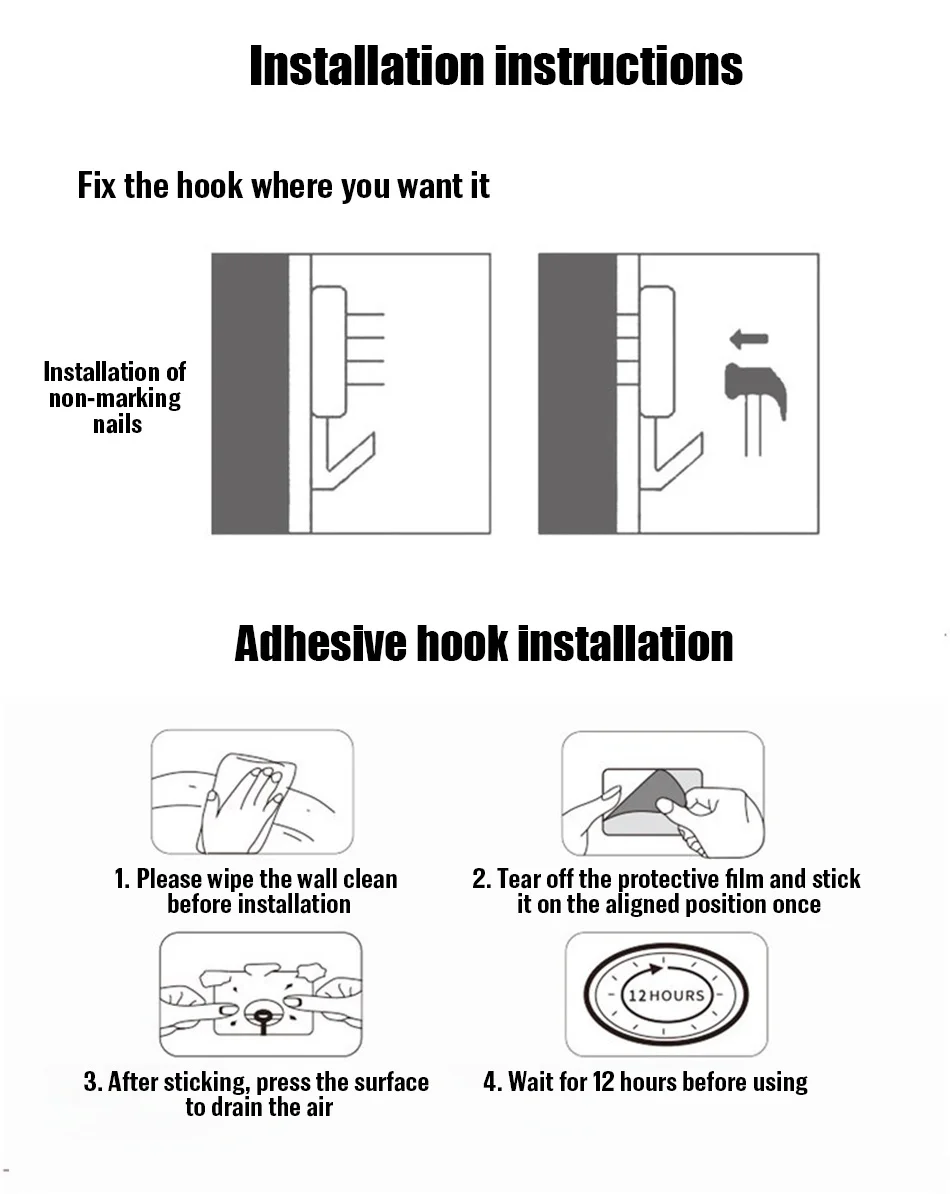 Installation instructions

Fix the hook where you want it

Installation of non-marking nails

Adhesive hook installation

1. Please wipe the wall clean before installation

2. Tear off the protective film and stick it on the aligned position once

3. After sticking, press the surface to drain the air

12 HOURS

4. Wait for 12 hours before using