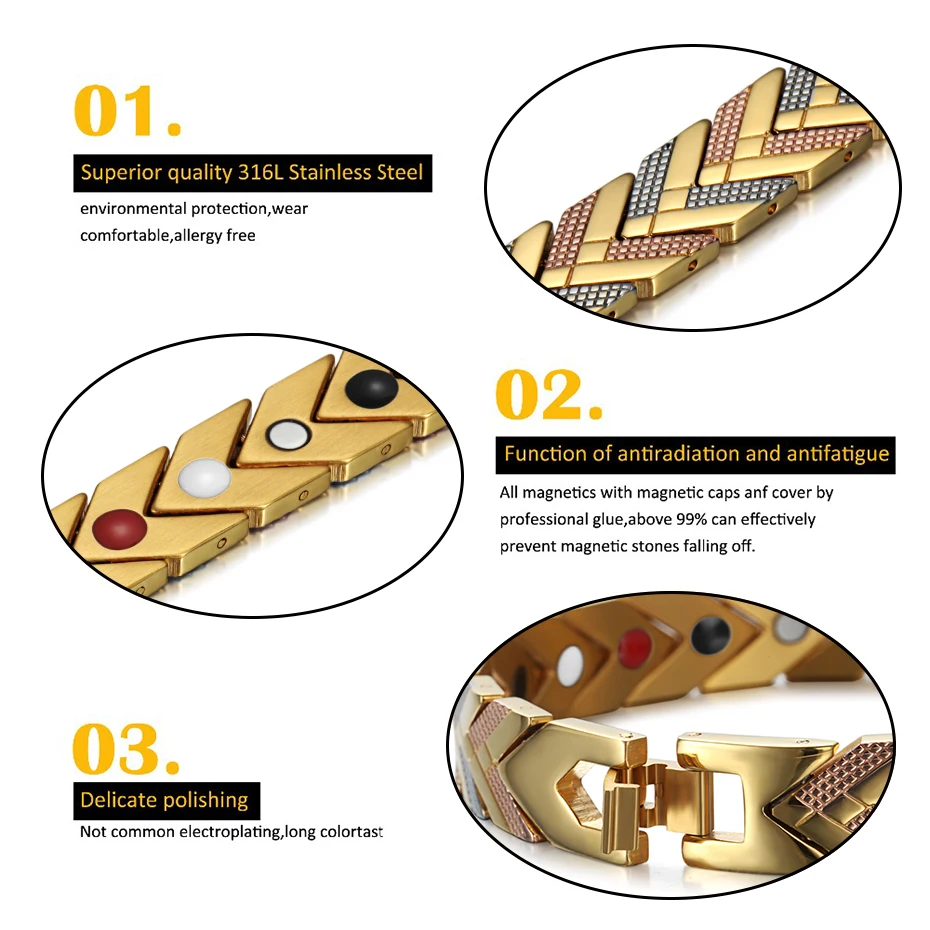 01.

Superior quality 316L Stainless Steel

environmental protection,wear comfortable,allergy free

02.

Function of antiradiation and antifatigue

All magnetics with magnetic caps anf cover by professional glue,above 99% can effectively prevent magnetic stones falling off.

03.

Delicate polishing

Not common electroplating,long colortast