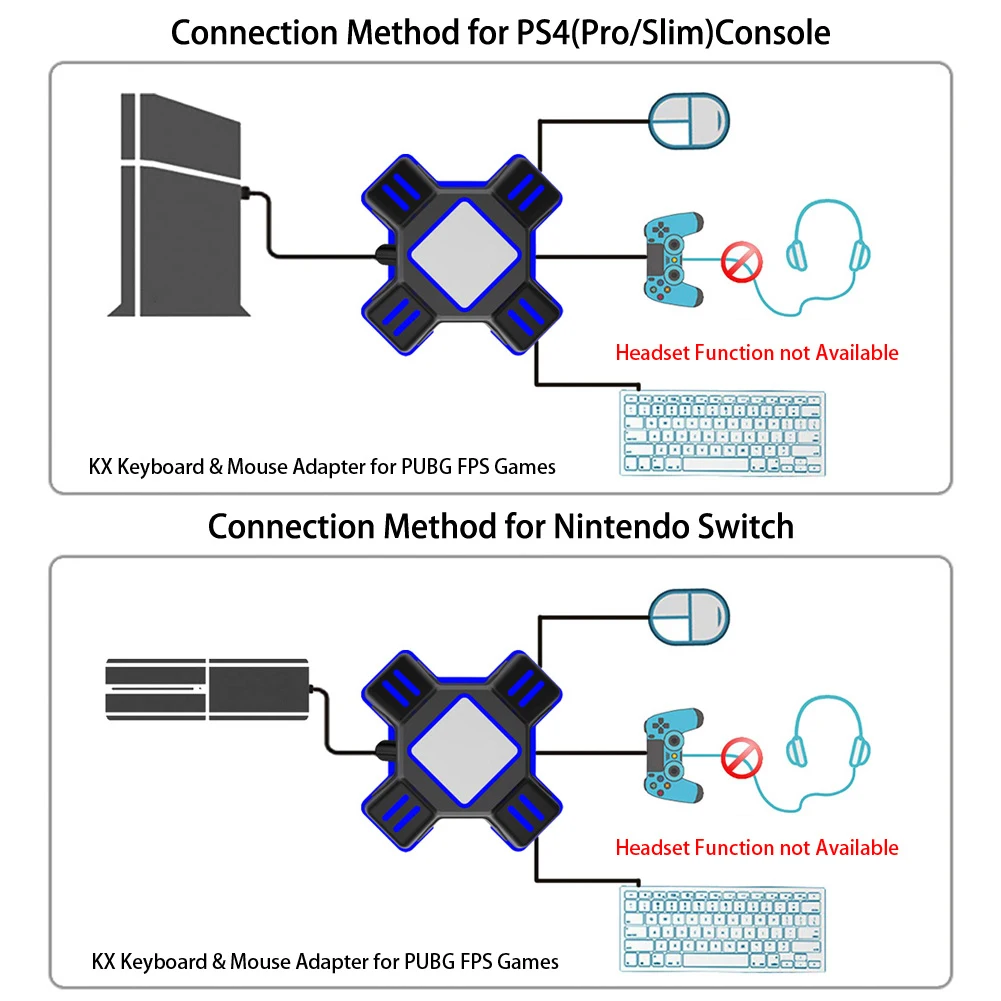 Connection Method for PS4(Pro/Slim)Console

Headset Function not Available

KX Keyboard & Mouse Adapter for PUBG FPS Games

Connection Method for Nintendo Switch

Headset Function not Available

KX Keyboard & Mouse Adapter for PUBG FPS Games