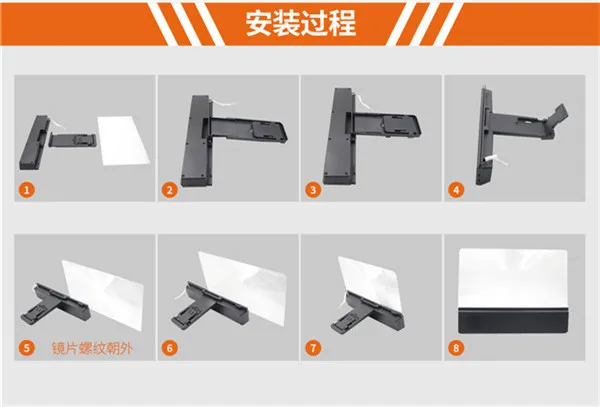 安装过程

1

2

3

4

5 镜片螺纹朝外

6

7

8