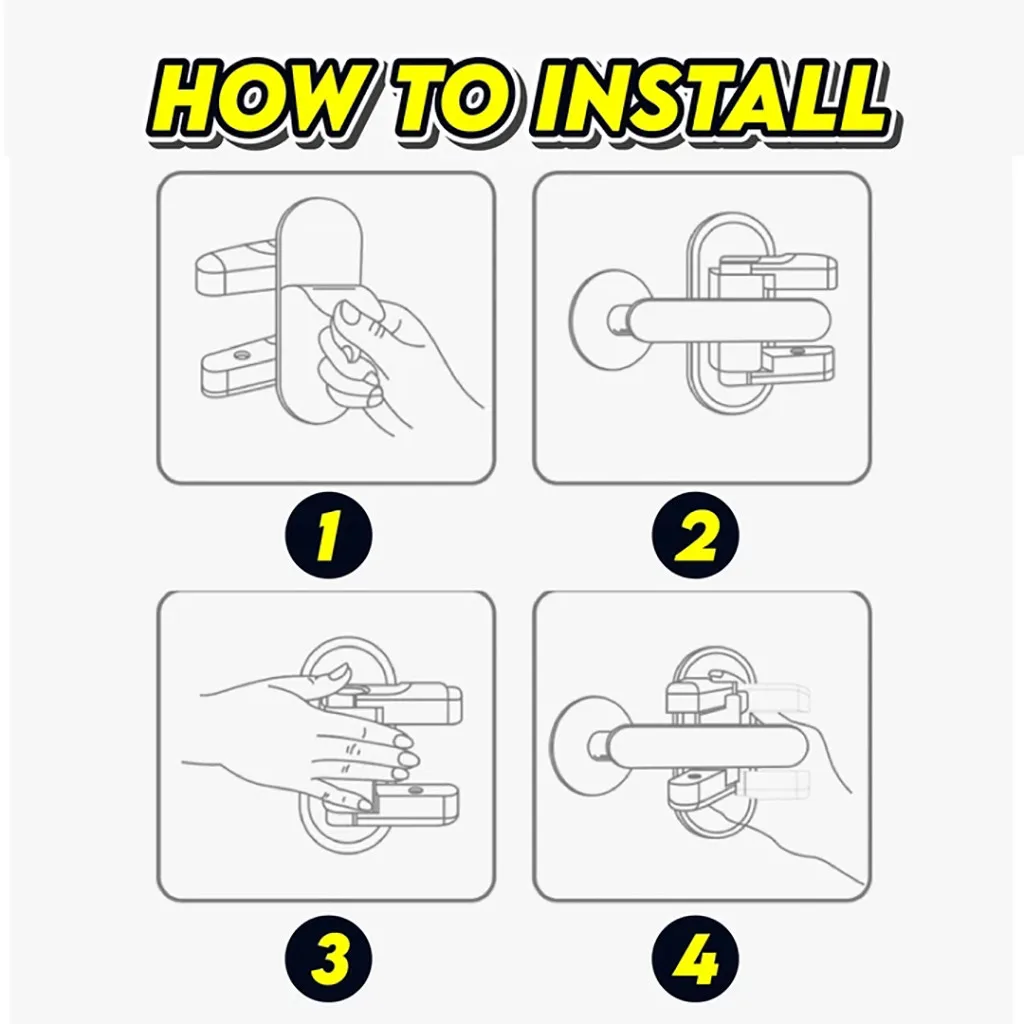 HOW TO INSTALL

1

2

3

4