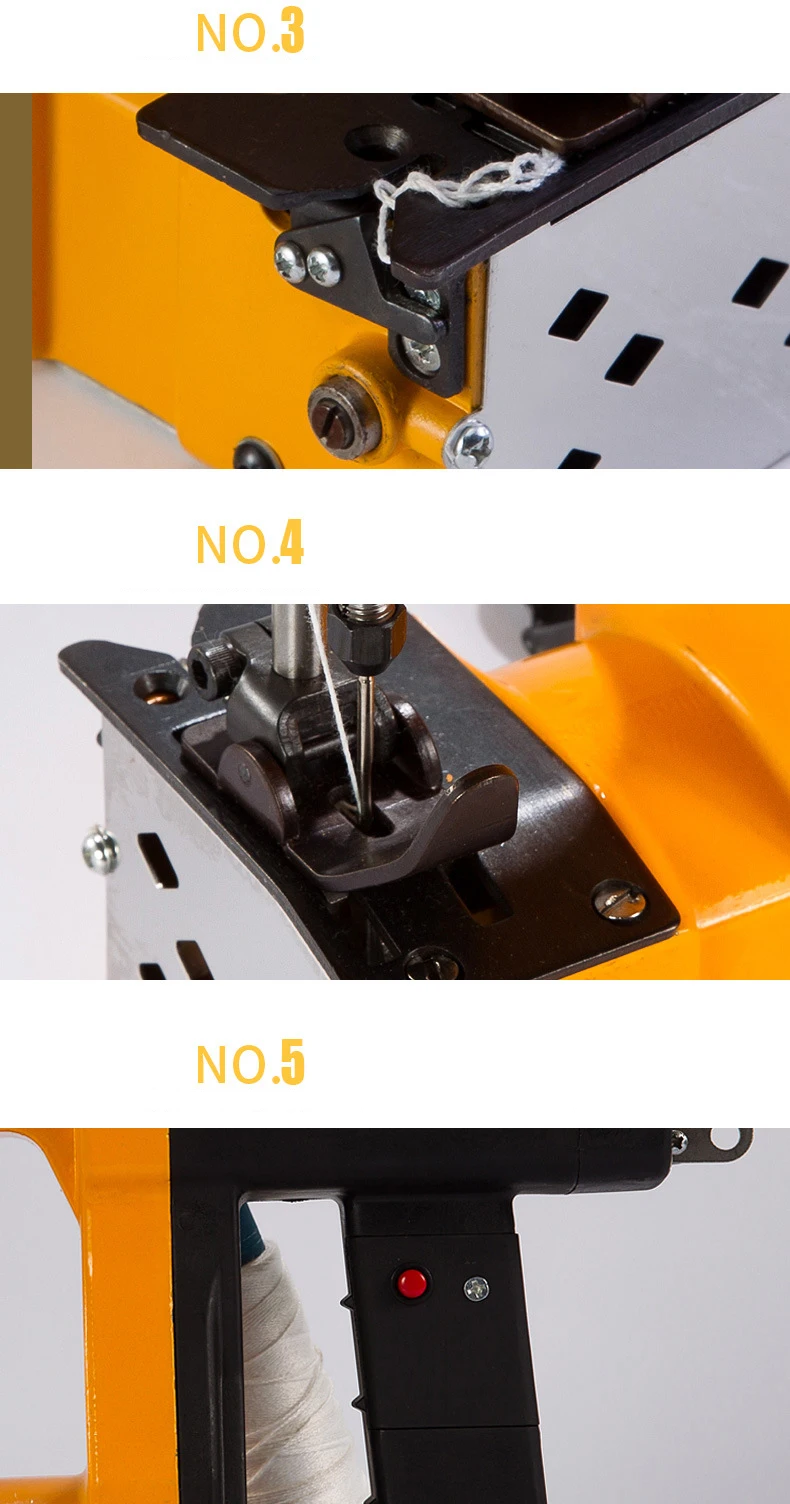 NO.3

NO.4

NO.5