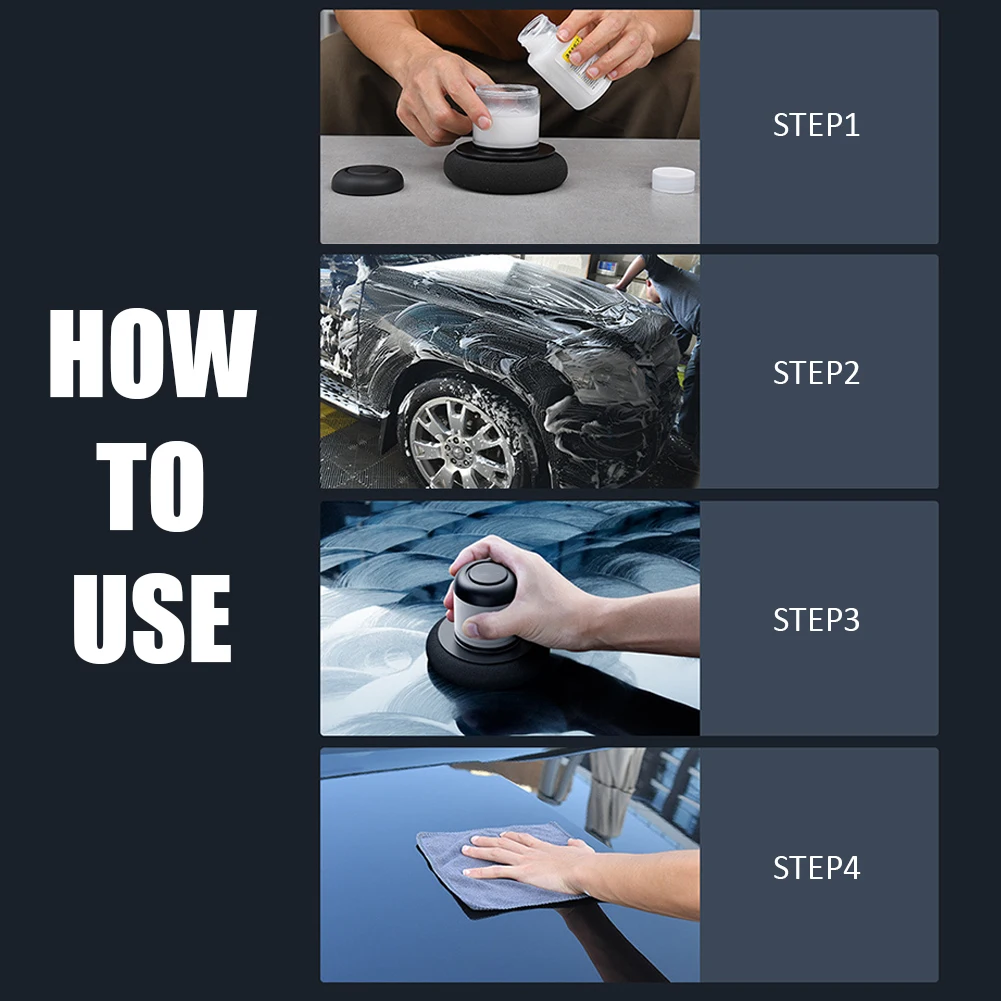 HOW TO USE

STEP1

STEP2

STEP3

STEP4