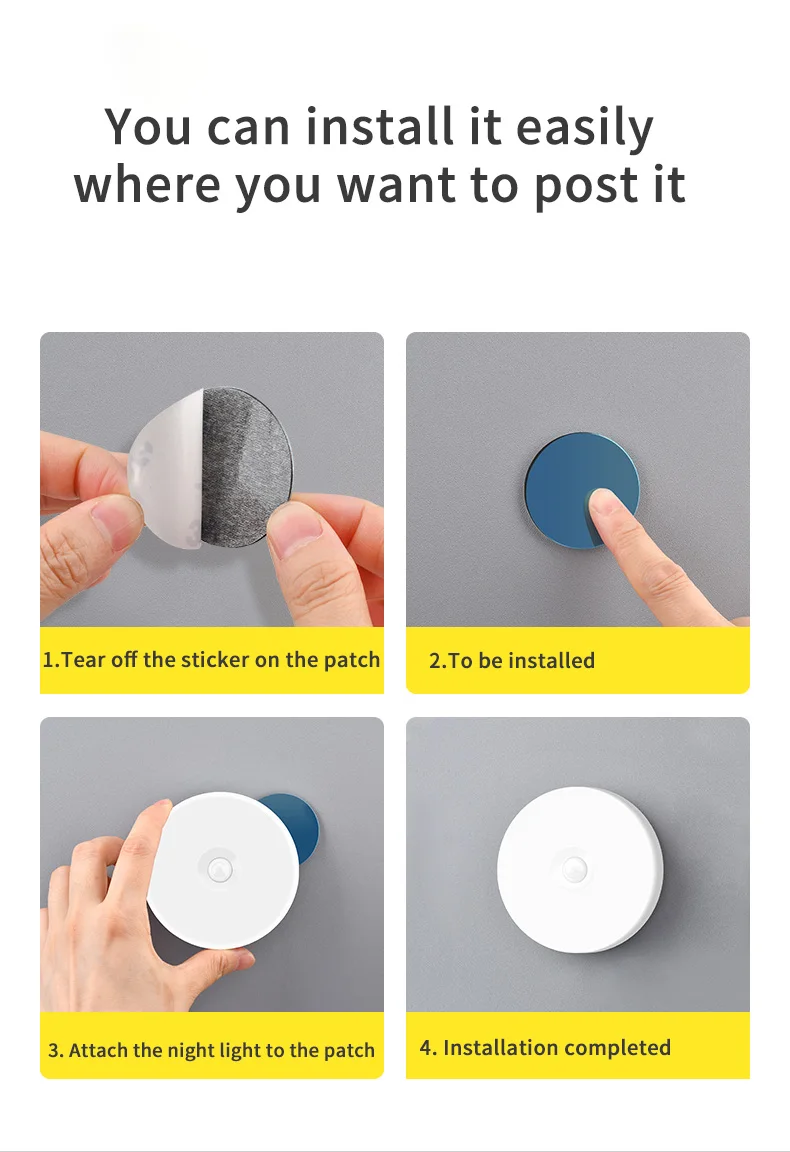 You can install it easily where you want to post it

1.Tear off the sticker on the patch

2.To be installed

3. Attach the night light to the patch

4. Installation completed