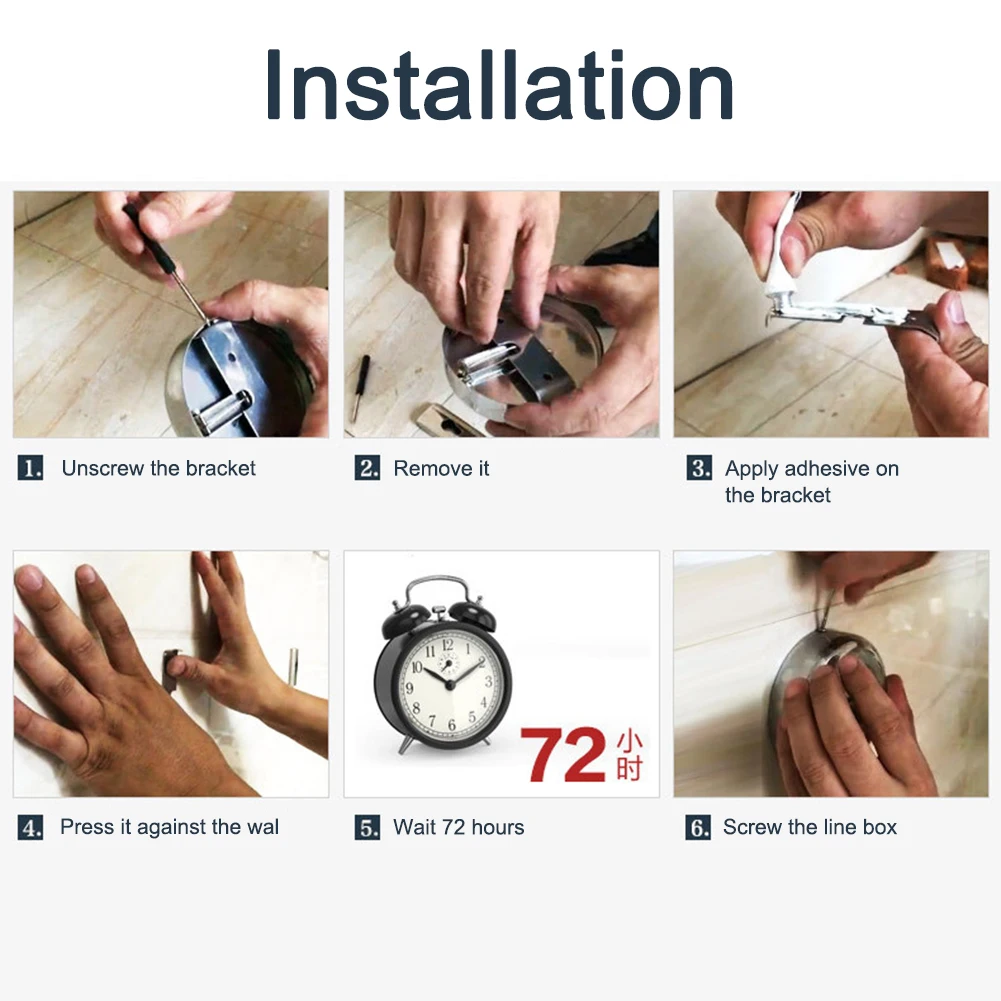 Installation

1. Unscrew the bracket

2. Remove it

3. Apply adhesive on the bracket

12 1 2 3 4 5 6 7 8 9 10 11

72 小时

4. Press it against the wal

5. Wait 72 hours

6. Screw the line box