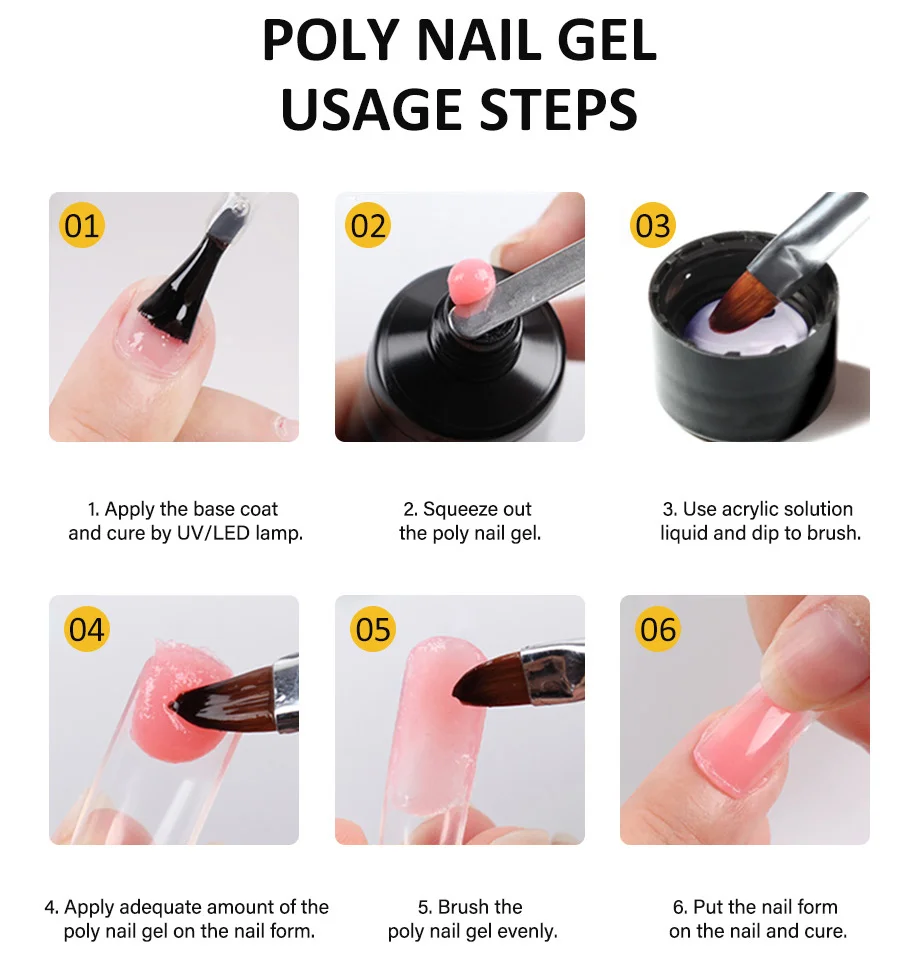 POLY NAIL GEL
USAGE STEPS

01

1. Apply the base coat and cure by UV/LED lamp.

02

2. Squeeze out the poly nail gel.

03

3. Use acrylic solution liquid and dip to brush.

04

4. Apply adequate amount of the poly nail gel on the nail form.

05

5. Brush the poly nail gel evenly.

06

6. Put the nail form on the nail and cure.