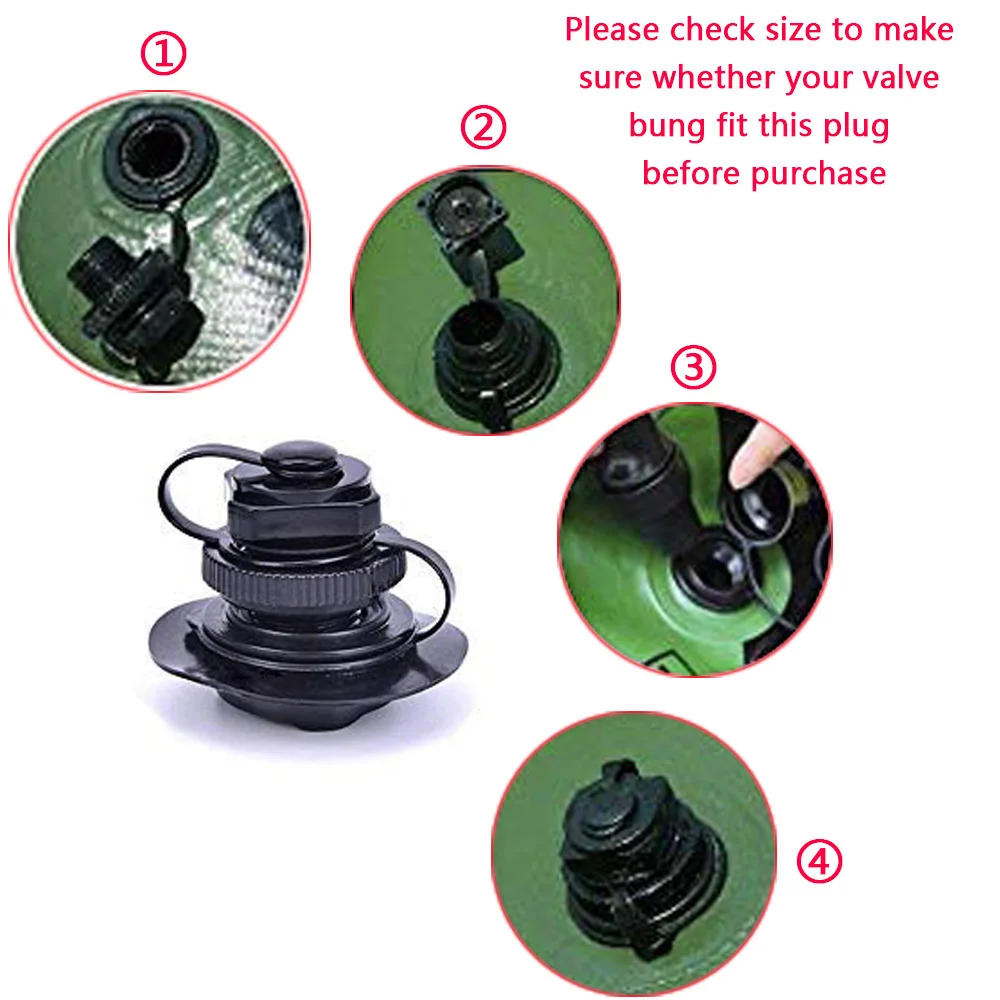 ①

Please check size to make sure whether your valve bung fit this plug before purchase

②

③

④