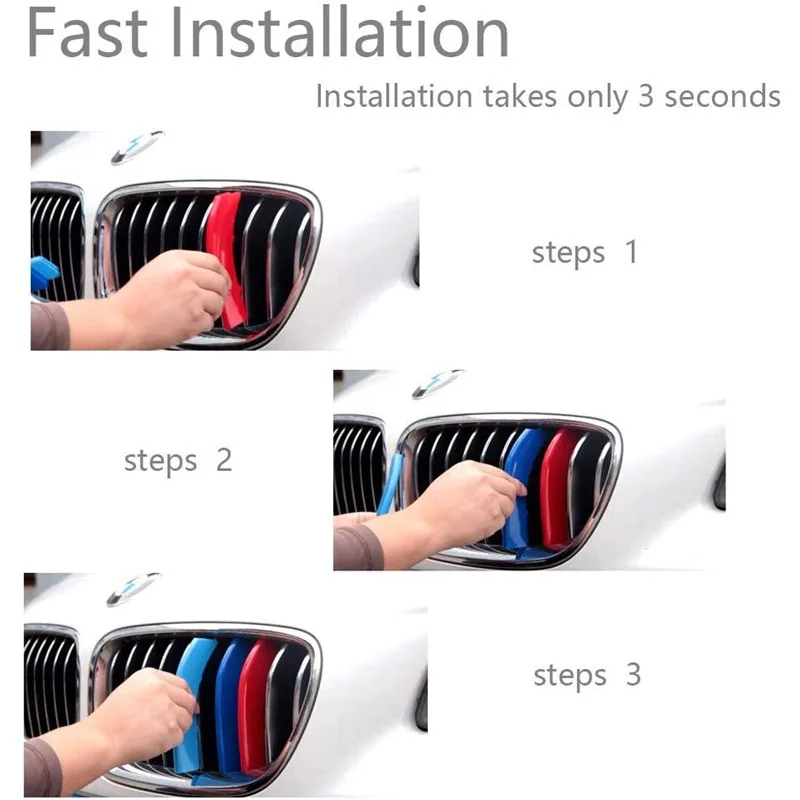 Fast Installation

Installation takes only 3 seconds

steps 1

steps 2

steps 3