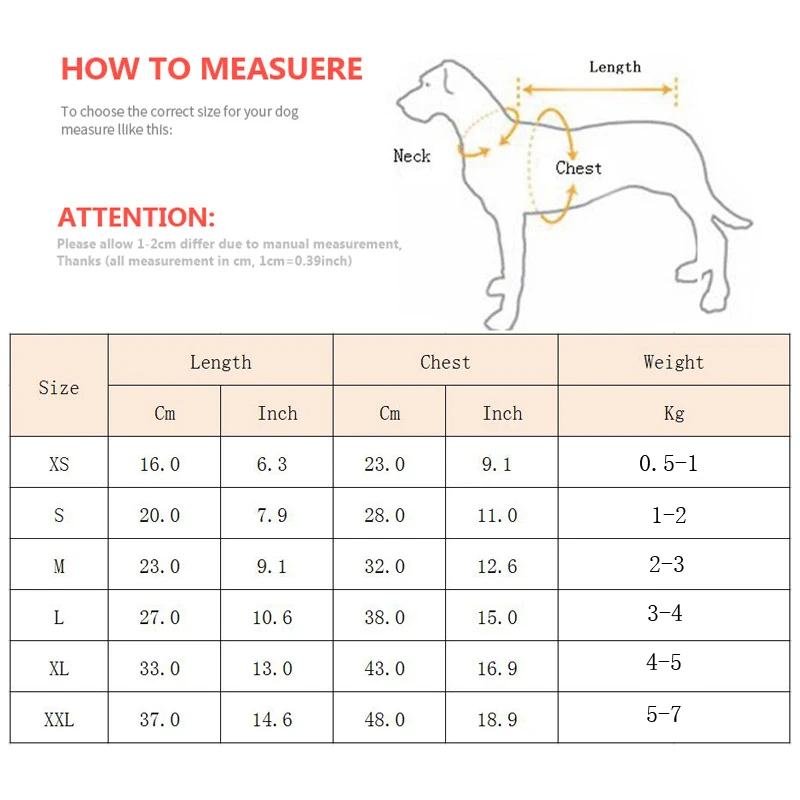 HOW TO MEASUERE

To choose the correct size for your dog measure llike this:

Length

Neck

Chest

ATTENTION:

Please allow 1-2cm differ due to manual measurement, Thanks (all measurement in cm, 1cm=0.39inch)

| Size | Length | | Chest | | Weight |
|---|---|---|---|---|---|
| | Cm | Inch | Cm | Inch | Kg |
| XS | 16.0 | 6.3 | 23.0 | 9.1 | 0.5-1 |
| S | 20.0 | 7.9 | 28.0 | 11.0 | 1-2 |
| M | 23.0 | 9.1 | 32.0 | 12.6 | 2-3 |
| L | 27.0 | 10.6 | 38.0 | 15.0 | 3-4 |
| XL | 33.0 | 13.0 | 43.0 | 16.9 | 4-5 |
| XXL | 37.0 | 14.6 | 48.0 | 18.9 | 5-7 |