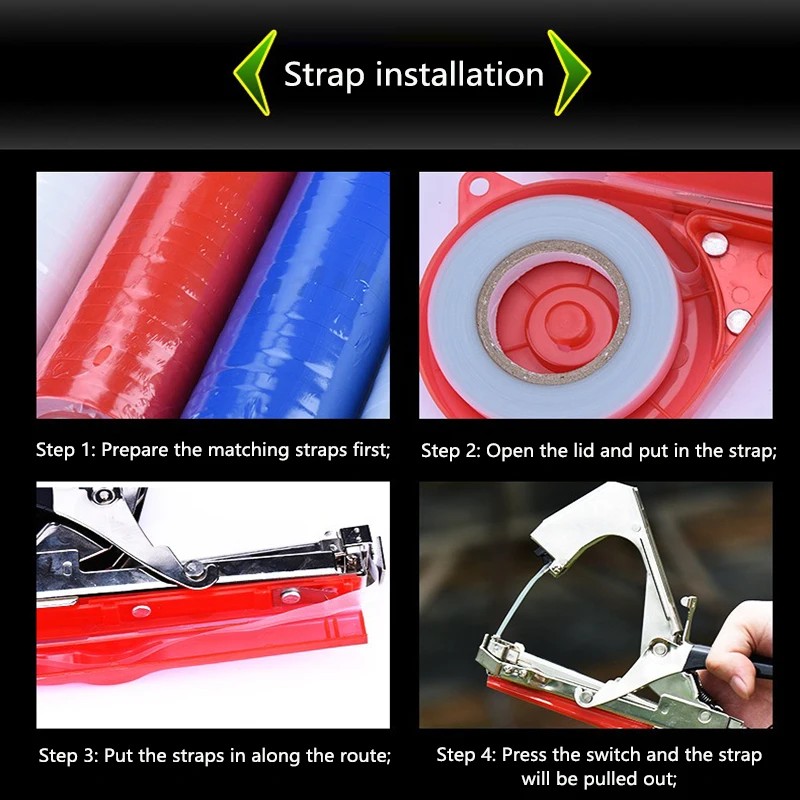 Strap installation

Step 1: Prepare the matching straps first;

Step 2: Open the lid and put in the strap;

Step 3: Put the straps in along the route;

Step 4: Press the switch and the strap will be pulled out;