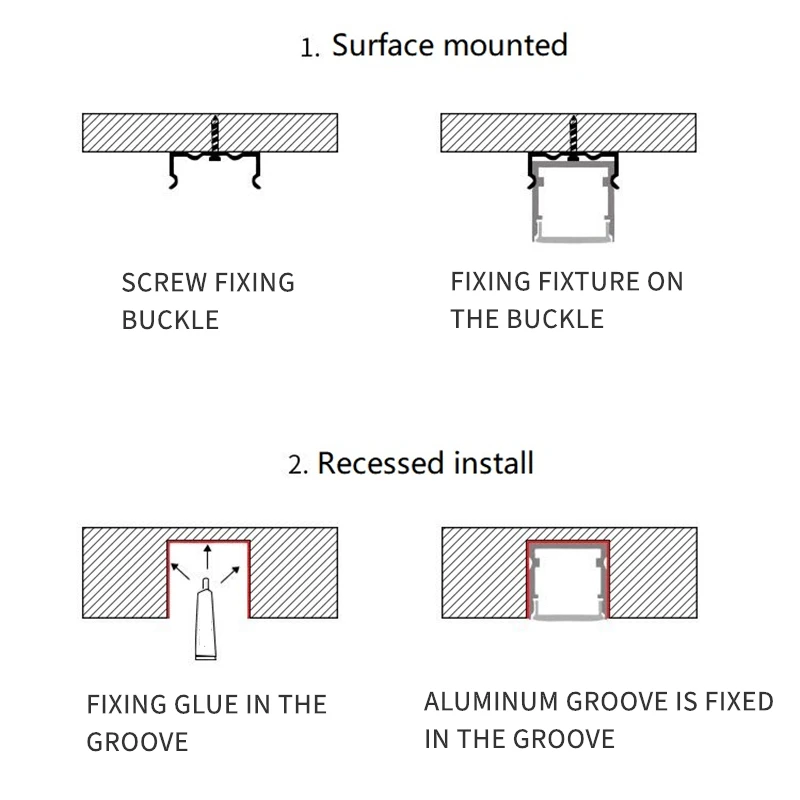 1. Surface mounted

SCREW FIXING BUCKLE

FIXING FIXTURE ON THE BUCKLE

2. Recessed install

FIXING GLUE IN THE GROOVE

ALUMINUM GROOVE IS FIXED IN THE GROOVE