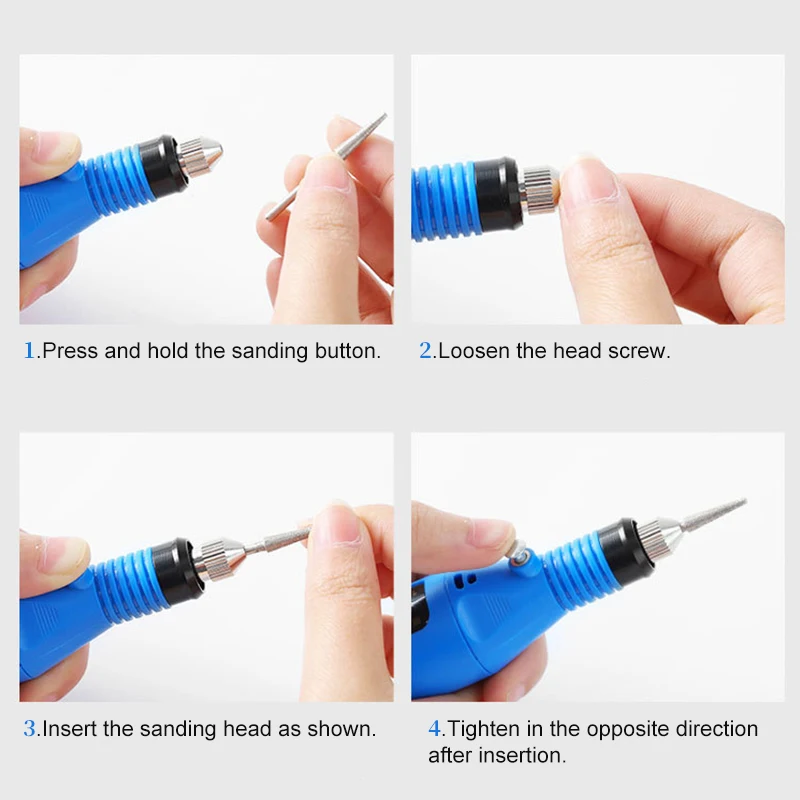 1.Press and hold the sanding button.

2.Loosen the head screw.

3.Insert the sanding head as shown.

4.Tighten in the opposite direction after insertion.