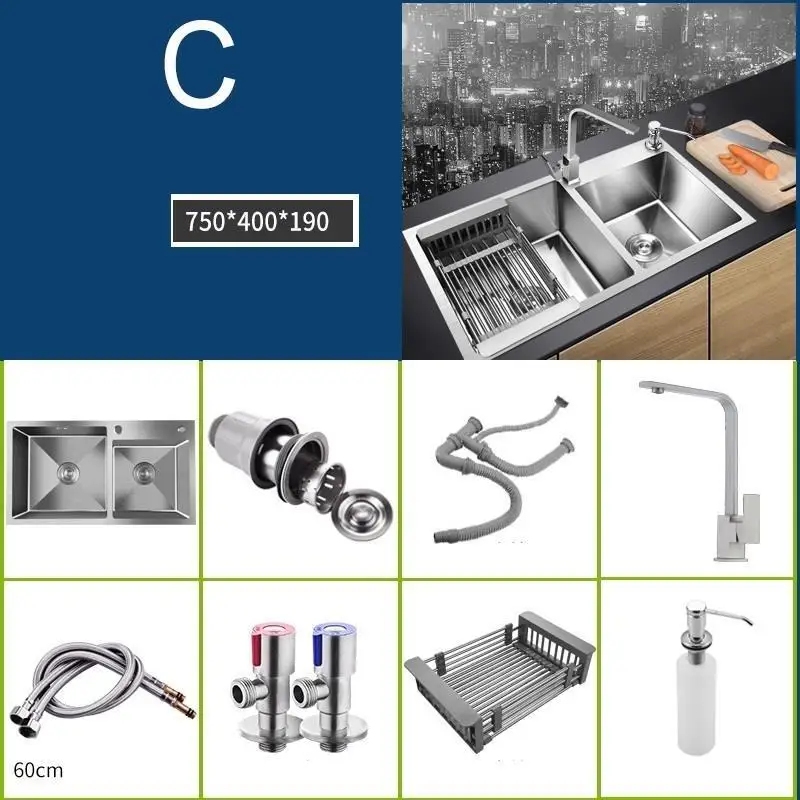 C

750*400*190

60cm