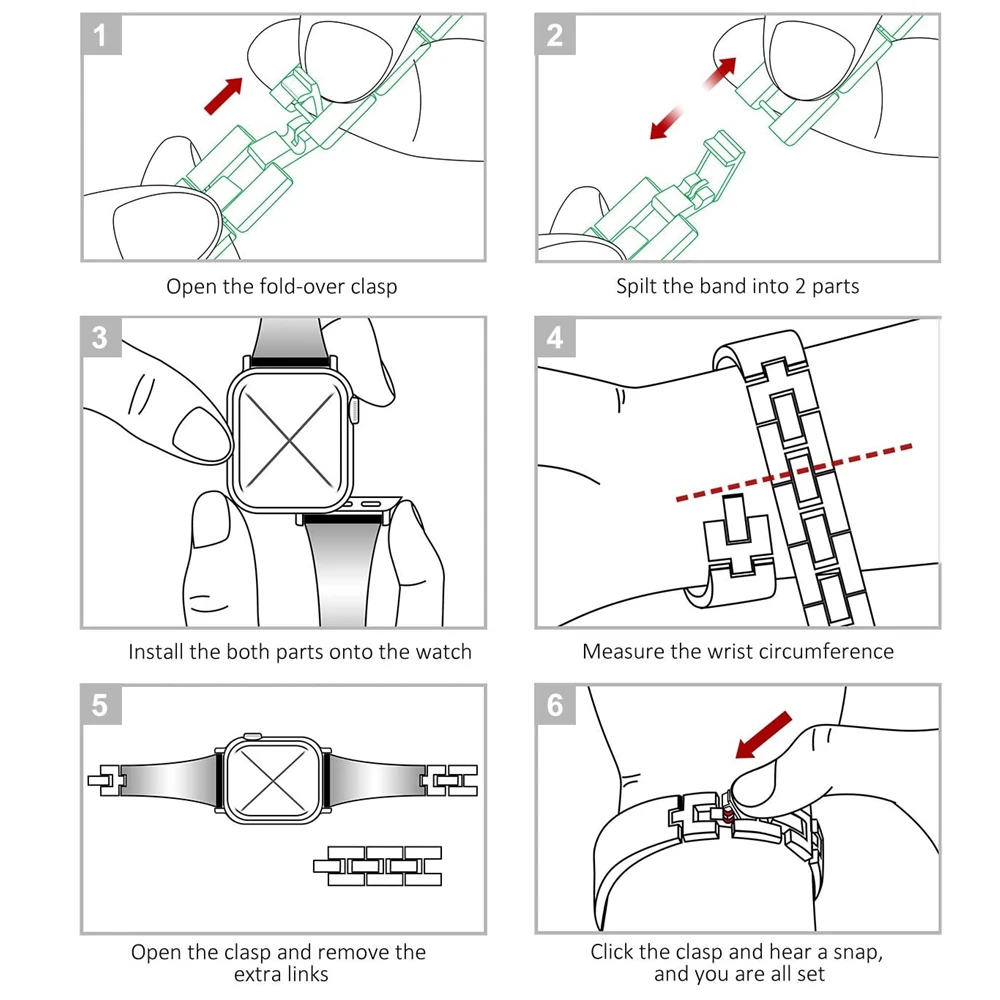 1

Open the fold-over clasp

2

Spilt the band into 2 parts

3

Install the both parts onto the watch

4

Measure the wrist circumference

5

Open the clasp and remove the extra links

6

Click the clasp and hear a snap, and you are all set