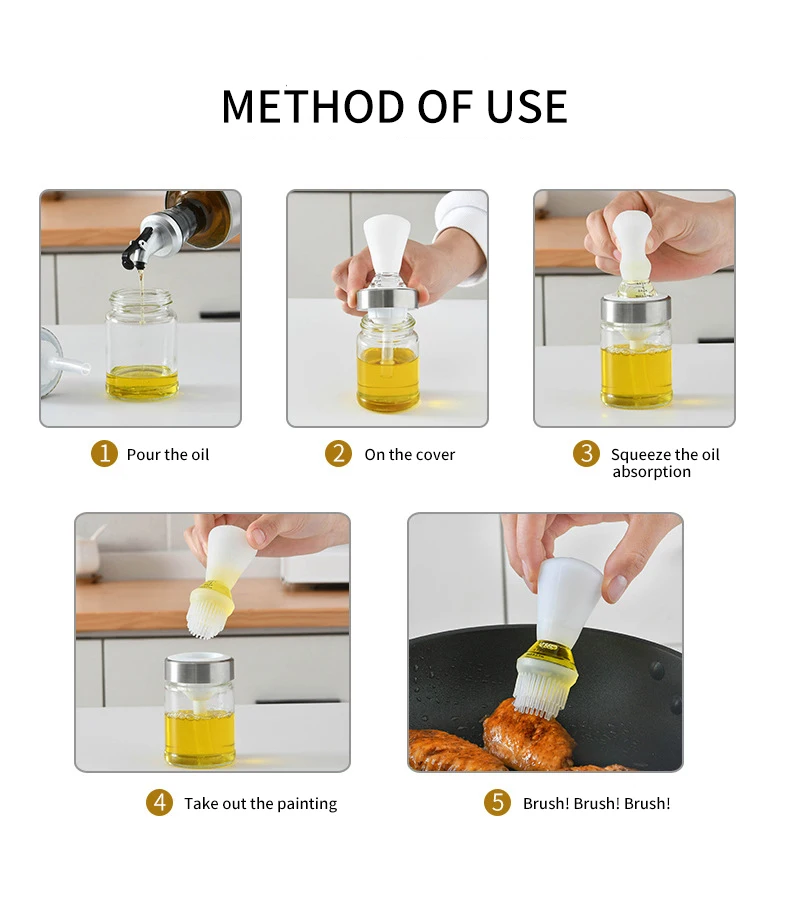 METHOD OF USE

1 Pour the oil

2 On the cover

3 Squeeze the oil absorption

4 Take out the painting

5 Brush! Brush! Brush!