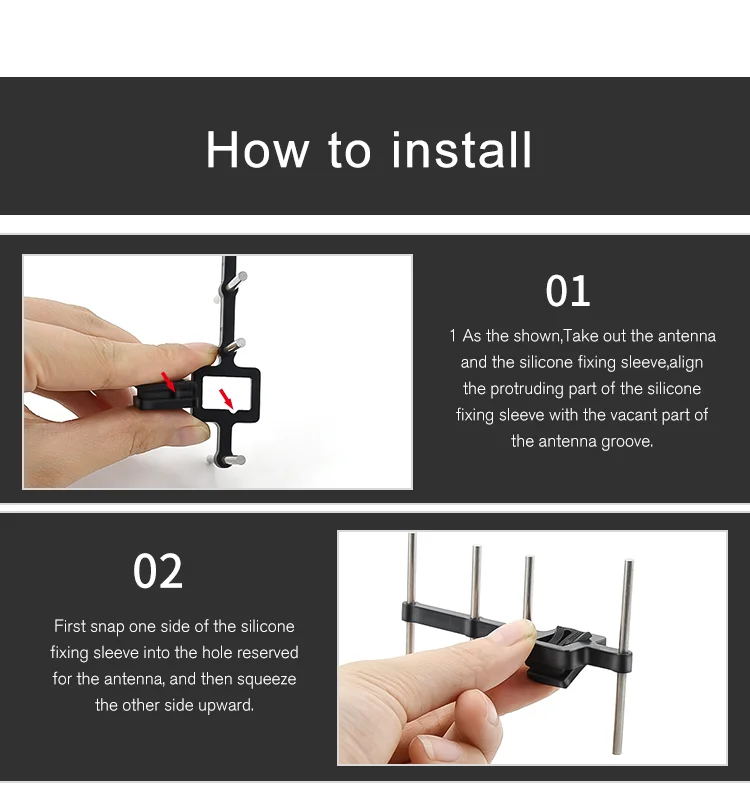 How to install

01

1 As the shown,Take out the antenna and the silicone fixing sleeve,align the protruding part of the silicone fixing sleeve with the vacant part of the antenna groove.

02

First snap one side of the silicone fixing sleeve into the hole reserved for the antenna, and then squeeze the other side upward.