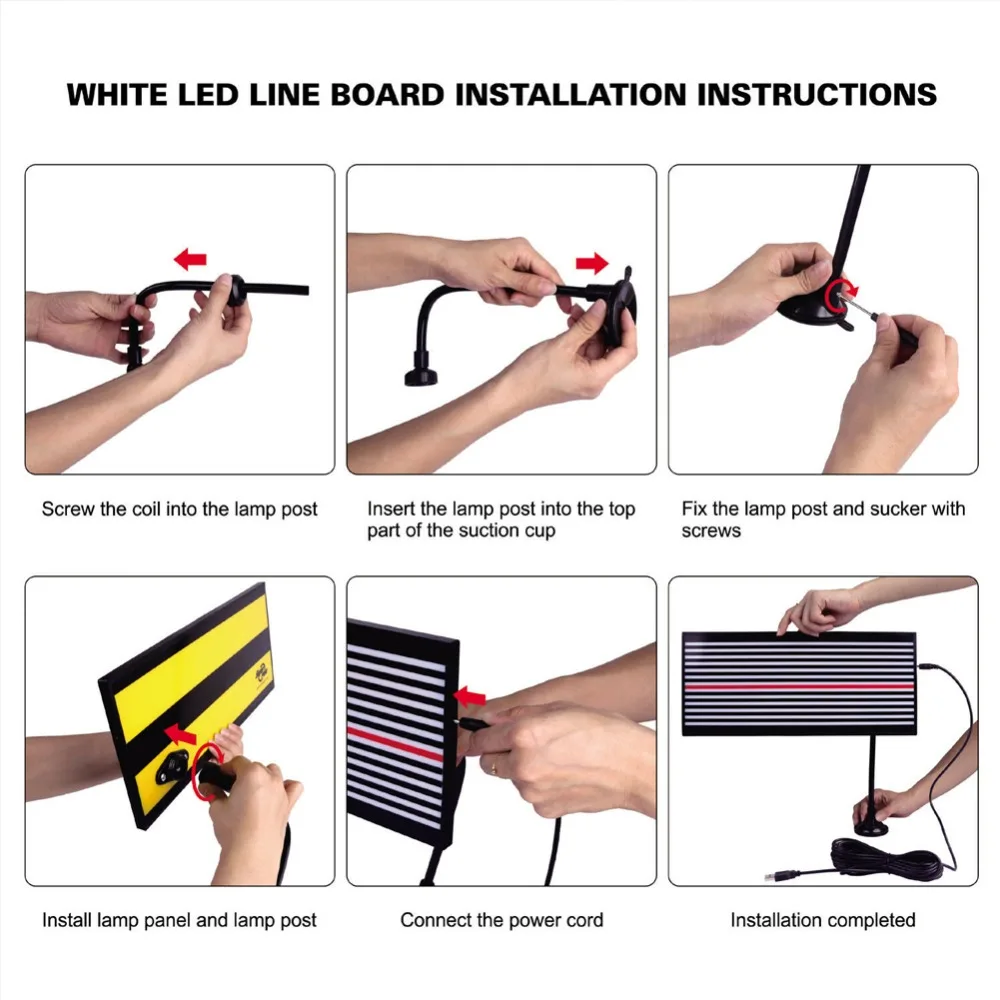 WHITE LED LINE BOARD INSTALLATION INSTRUCTIONS

Screw the coil into the lamp post

Insert the lamp post into the top part of the suction cup

Fix the lamp post and sucker with screws

Install lamp panel and lamp post

Connect the power cord

Installation completed