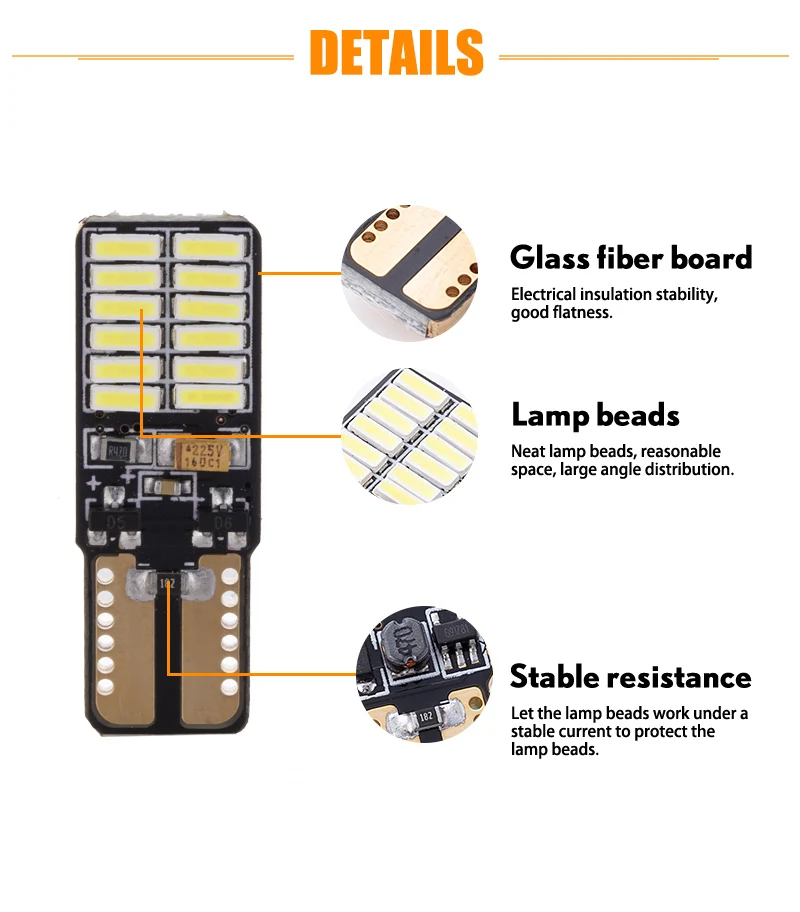 DETAILS

R470
225V
16UC1
D5
D6
182

Glass fiber board
Electrical insulation stability, good flatness.

Lamp beads
Neat lamp beads, reasonable space, large angle distribution.

470
182

Stable resistance
Let the lamp beads work under a stable current to protect the lamp beads.