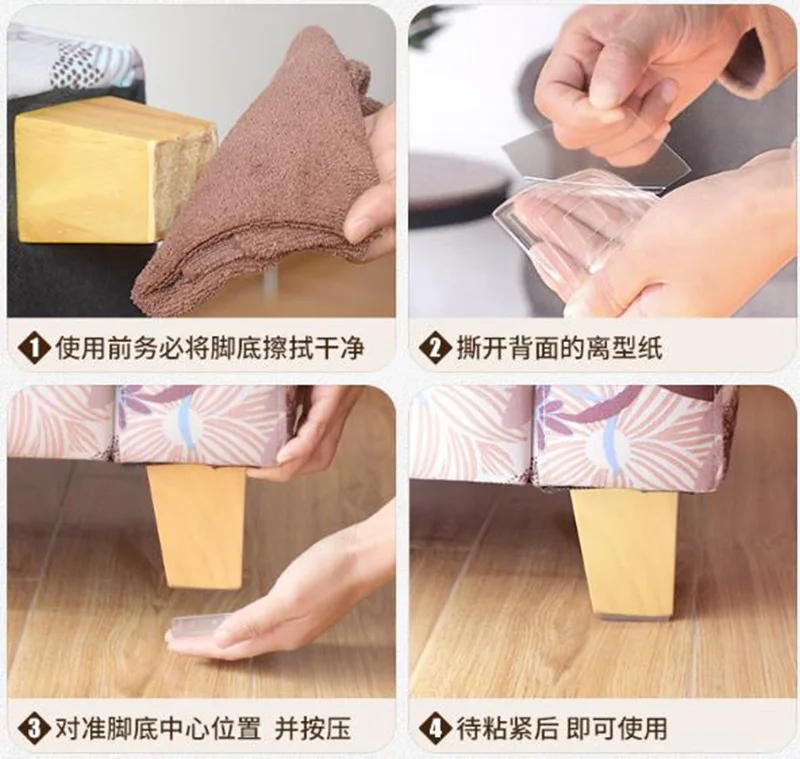 1 使用前务必将脚底擦拭干净

2 撕开背面的离型纸

3 对准脚底中心位置 并按压

4 待粘紧后 即可使用