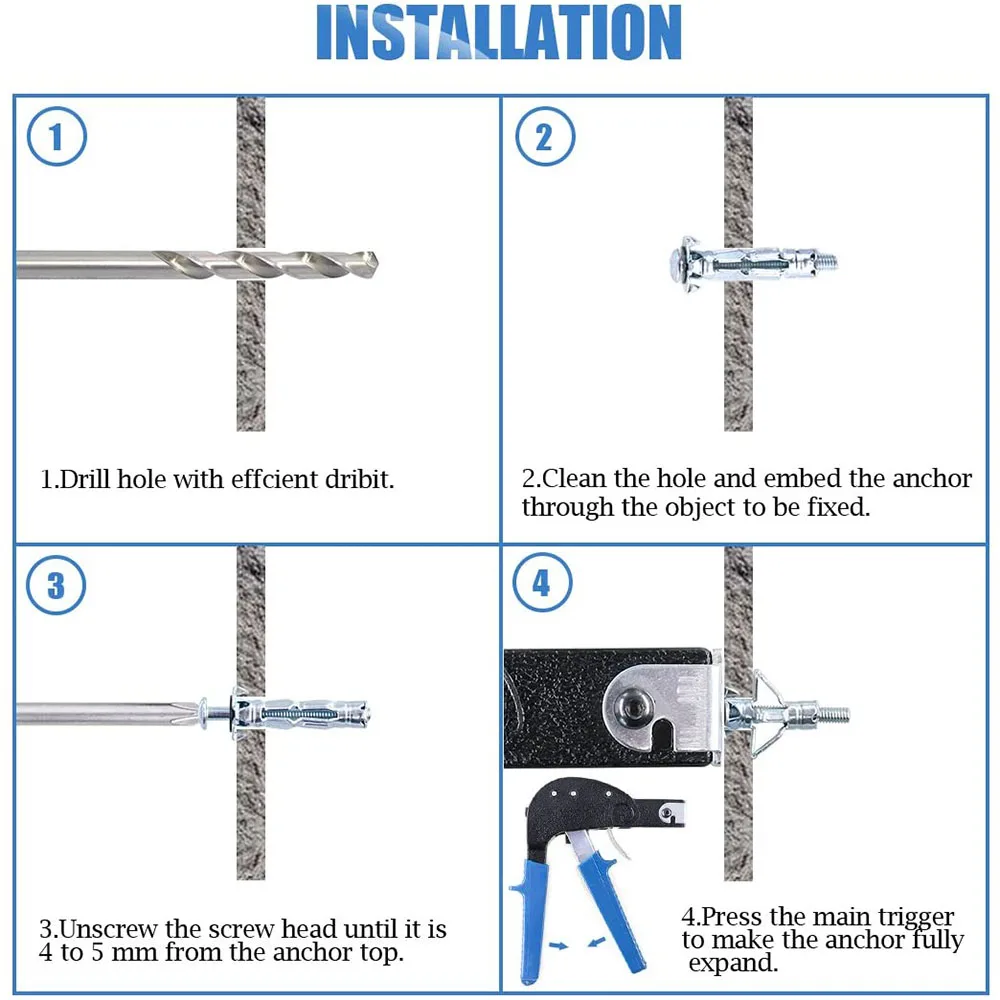 INSTALLATION

1

1.Drill hole with effcient dribit.

2

2.Clean the hole and embed the anchor through the object to be fixed.

3

3.Unscrew the screw head until it is 4 to 5 mm from the anchor top.

4

4.Press the main trigger to make the anchor fully expand.