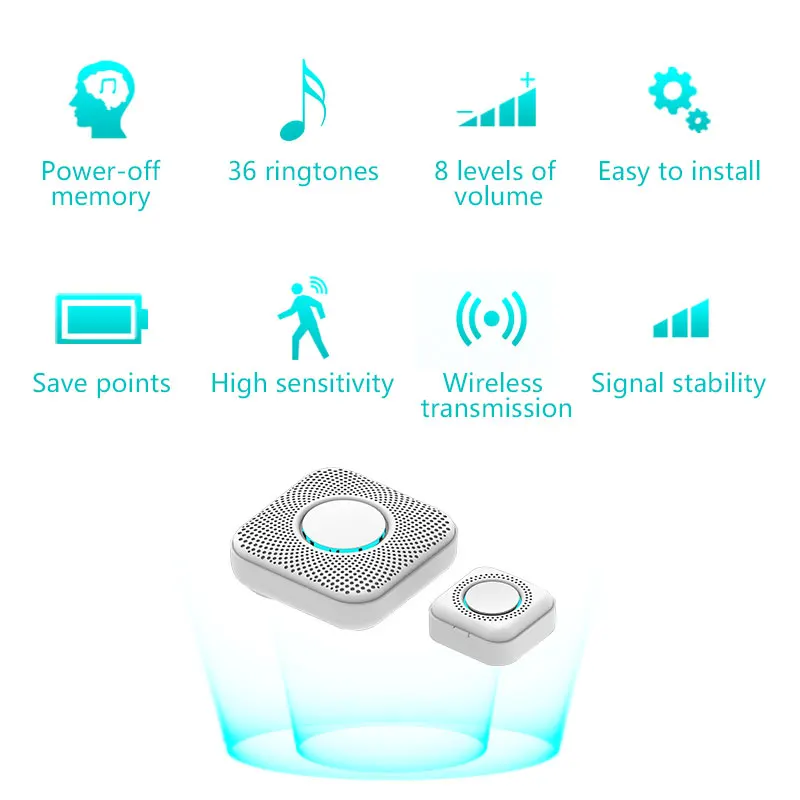 Power-off memory

36 ringtones

8 levels of volume

Easy to install

Save points

High sensitivity

Wireless transmission

Signal stability