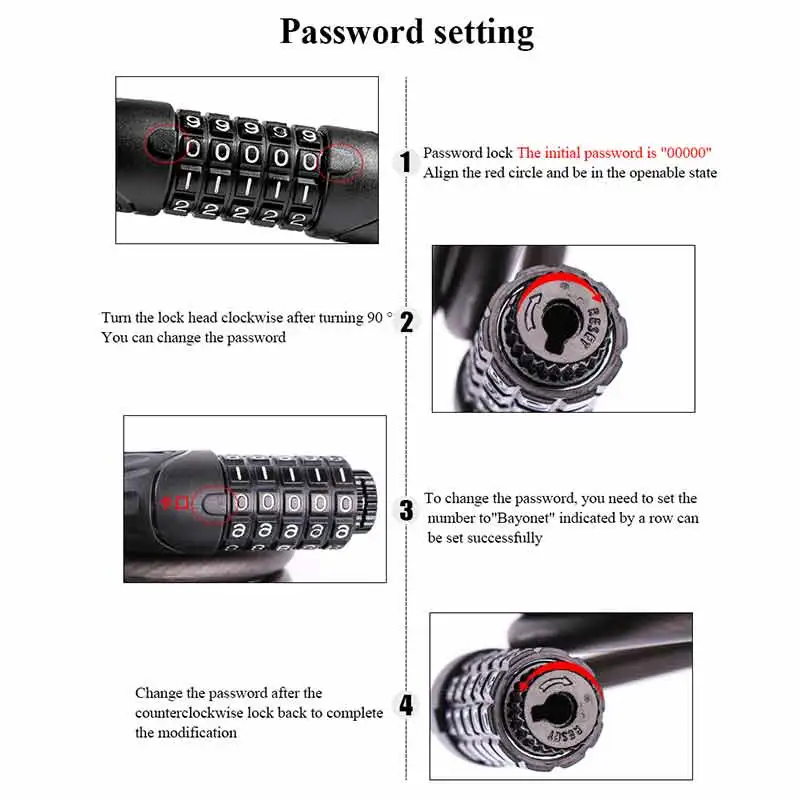 Password setting

9 9 9 9 9
0 0 0 0 0
1 1 1 1 1
2 2 2 2 2

1 Password lock The initial password is "00000"
Align the red circle and be in the openable state

Turn the lock head clockwise after turning 90 °
You can change the password 2

RESET

1 1 1 1 1
0 0 0 0 0
9 9 9 9 9

3 To change the password, you need to set the number to"Bayonet" indicated by a row can be set successfully

Change the password after the counterclockwise lock back to complete the modification 4

RESET