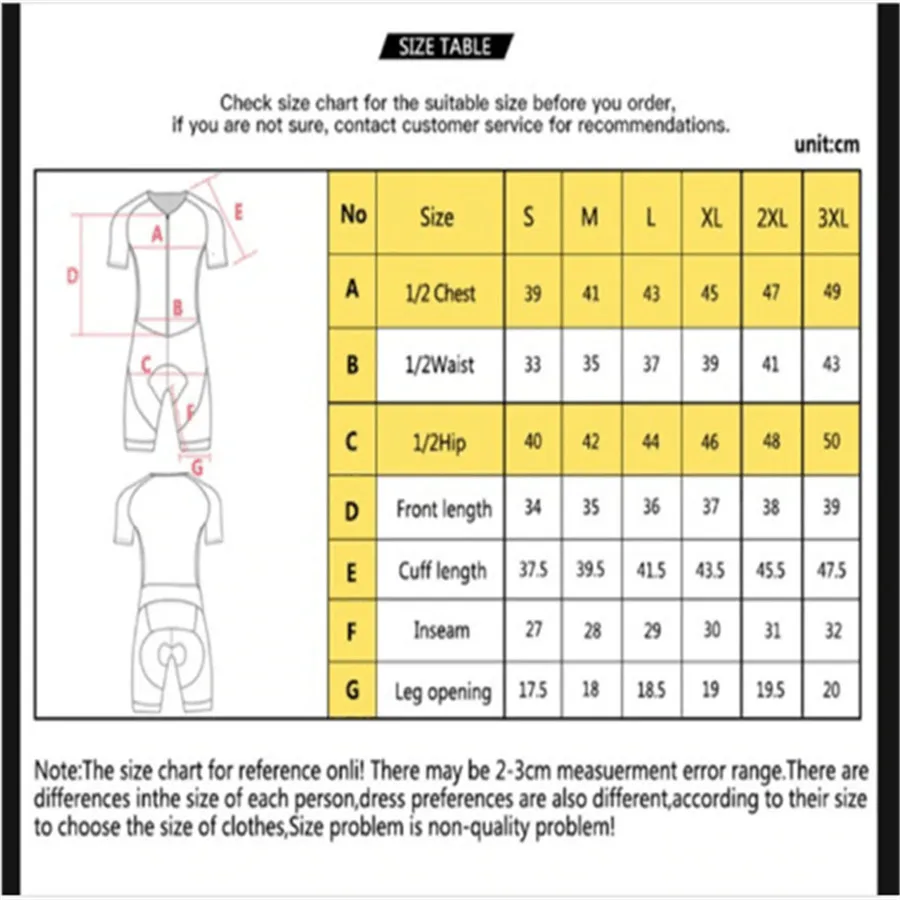 SIZE TABLE

Check size chart for the suitable size before you order, if you are not sure, contact customer service for recommendations.

unit:cm

E
A
D
B
C
F
G

| No | Size | S | M | L | XL | 2XL | 3XL |
|---|---|---|---|---|---|---|---|
| A | 1/2 Chest | 39 | 41 | 43 | 45 | 47 | 49 |
| B | 1/2Waist | 33 | 35 | 37 | 39 | 41 | 43 |
| C | 1/2Hip | 40 | 42 | 44 | 46 | 48 | 50 |
| D | Front length | 34 | 35 | 36 | 37 | 38 | 39 |
| E | Cuff length | 37.5 | 39.5 | 41.5 | 43.5 | 45.5 | 47.5 |
| F | Inseam | 27 | 28 | 29 | 30 | 31 | 32 |
| G | Leg opening | 17.5 | 18 | 18.5 | 19 | 19.5 | 20 |

Note:The size chart for reference onli! There may be 2-3cm measuerment error range.There are differences inthe size of each person,dress preferences are also different,according to their size to choose the size of clothes,Size problem is non-quality problem!