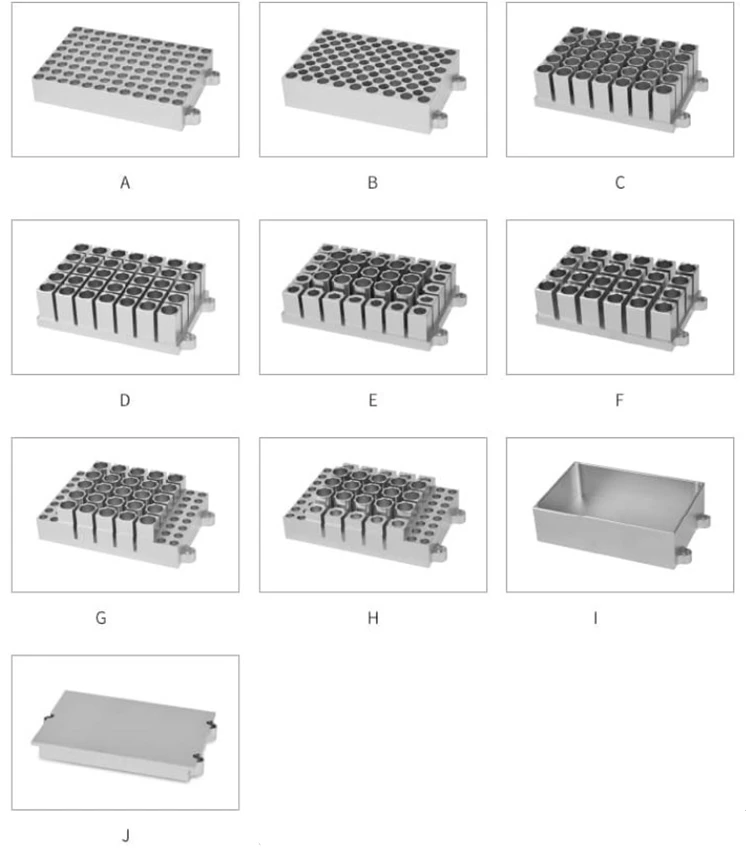 A

B

C

D

E

F

G

H

I

J