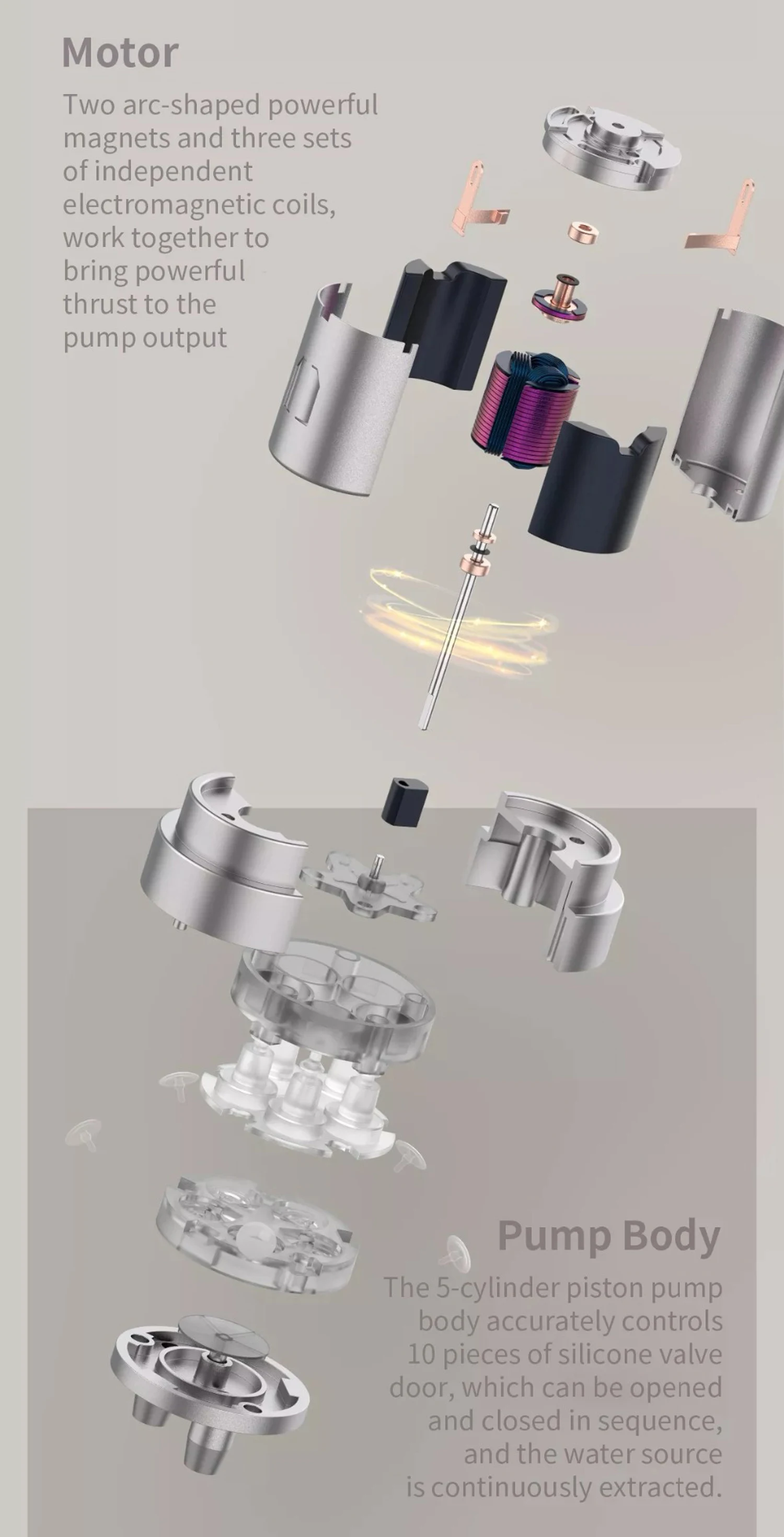 Motor

Two arc-shaped powerful magnets and three sets of independent electromagnetic coils, work together to bring powerful thrust to the pump output

Pump Body

The 5-cylinder piston pump body accurately controls 10 pieces of silicone valve door, which can be opened and closed in sequence, and the water source is continuously extracted.