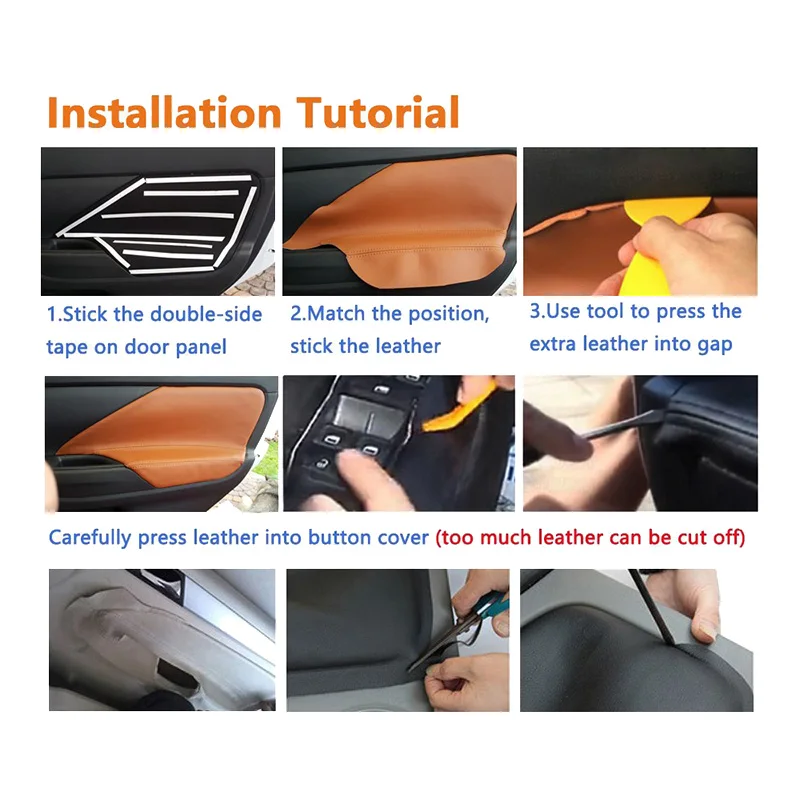 Installation Tutorial

1.Stick the double-side tape on door panel

2.Match the position, stick the leather

3.Use tool to press the extra leather into gap

Carefully press leather into button cover (too much leather can be cut off)