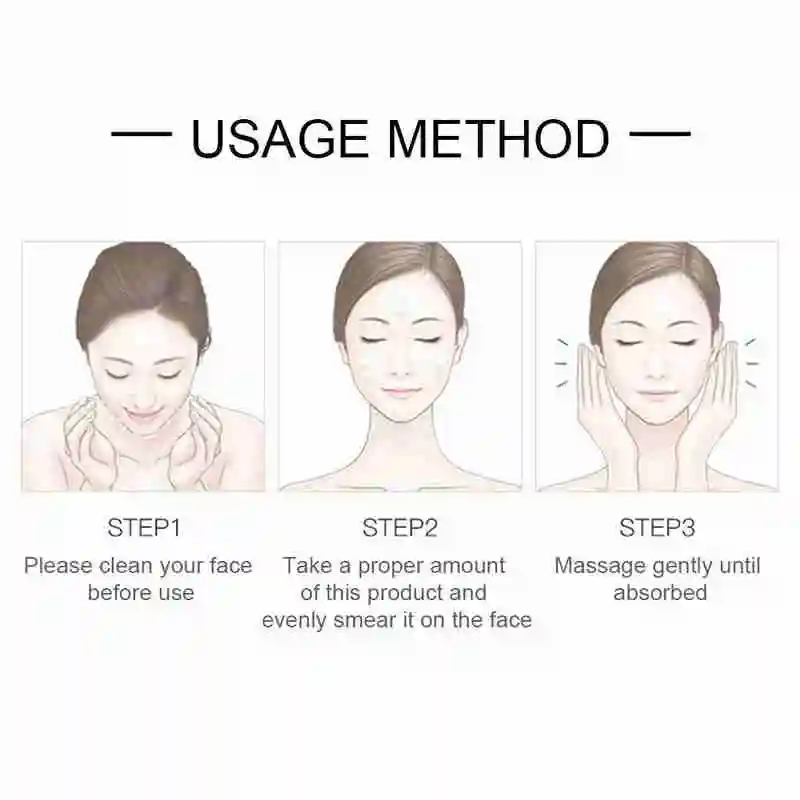 — USAGE METHOD —

STEP1
Please clean your face before use

STEP2
Take a proper amount of this product and evenly smear it on the face

STEP3
Massage gently until absorbed