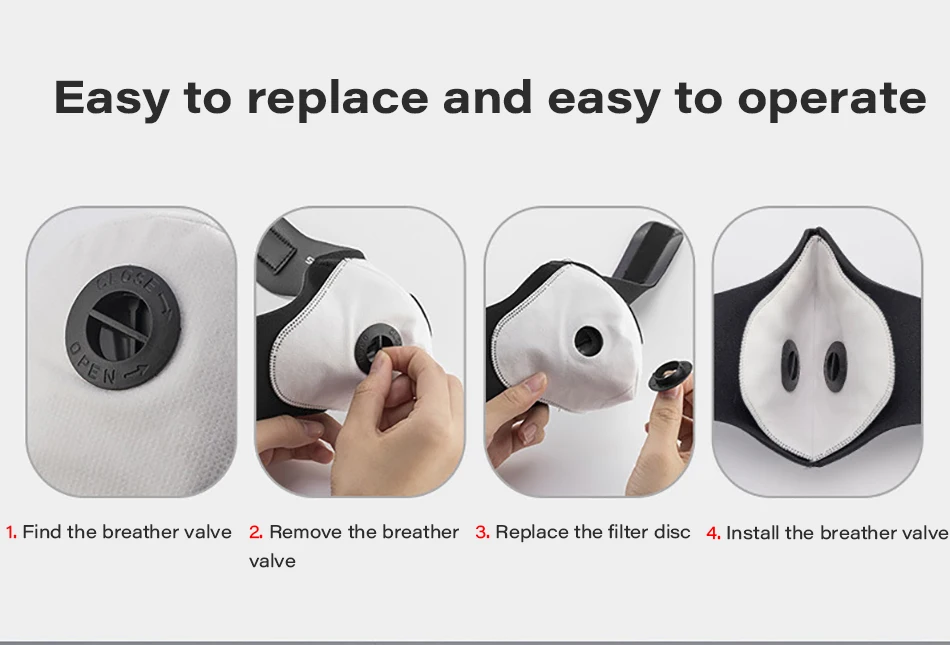 Easy to replace and easy to operate

CLOSE

OPEN

1. Find the breather valve

2. Remove the breather valve

3. Replace the filter disc

4. Install the breather valve