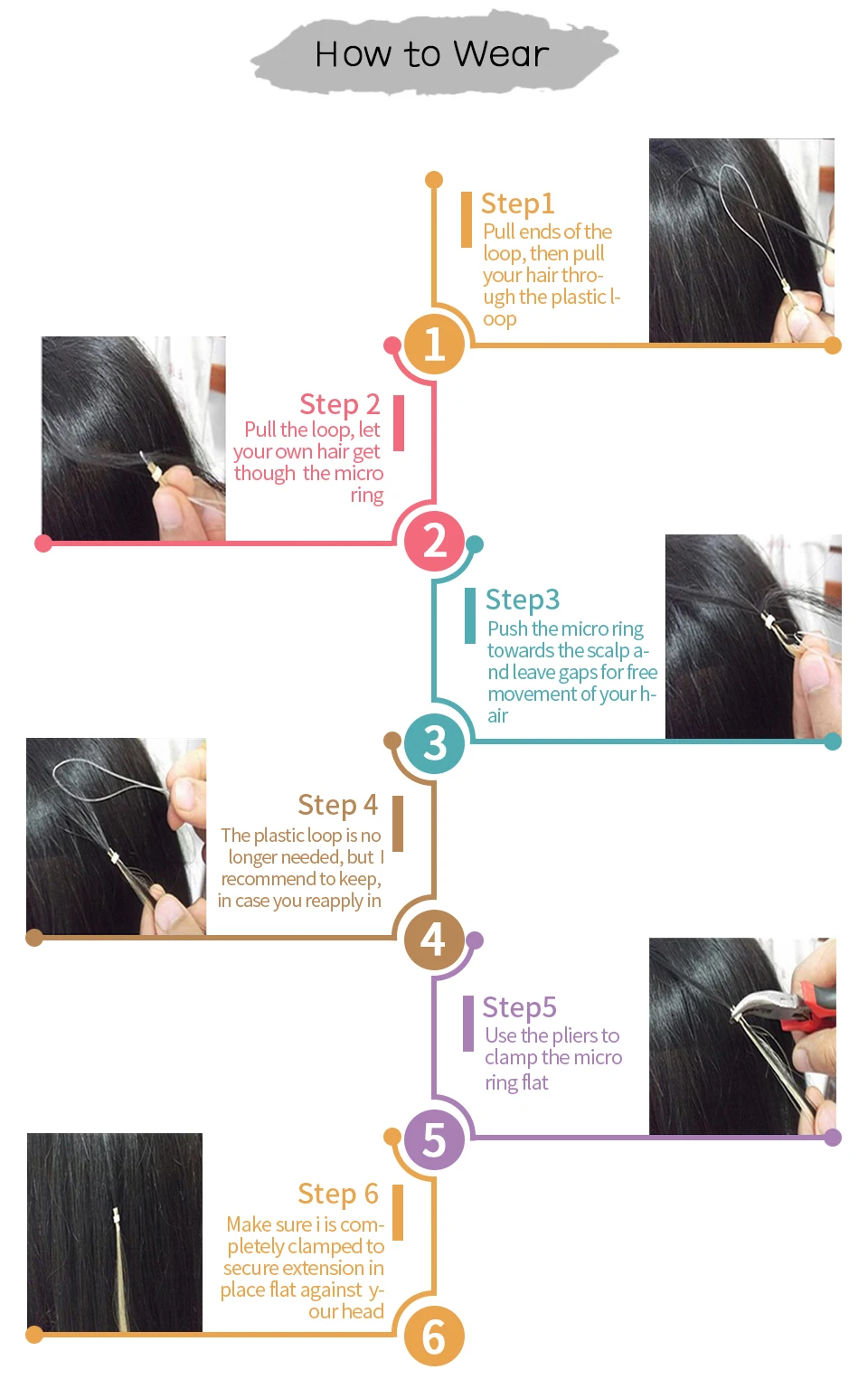 How to Wear

Step1
Pull ends of the loop, then pull your hair through the plastic loop

1

Step 2
Pull the loop, let your own hair get though the micro ring

2

Step3
Push the micro ring towards the scalp and leave gaps for free movement of your hair

3

Step 4
The plastic loop is no longer needed, but I recommend to keep, in case you reapply in

4

Step5
Use the pliers to clamp the micro ring flat

5

Step 6
Make sure i is completely clamped to secure extension in place flat against your head

6