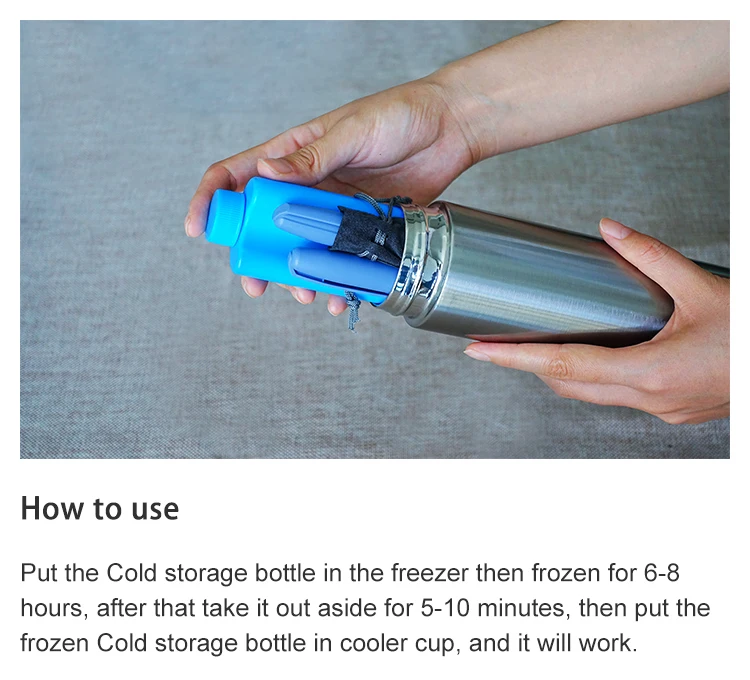 How to use

Put the Cold storage bottle in the freezer then frozen for 6-8 hours, after that take it out aside for 5-10 minutes, then put the frozen Cold storage bottle in cooler cup, and it will work.